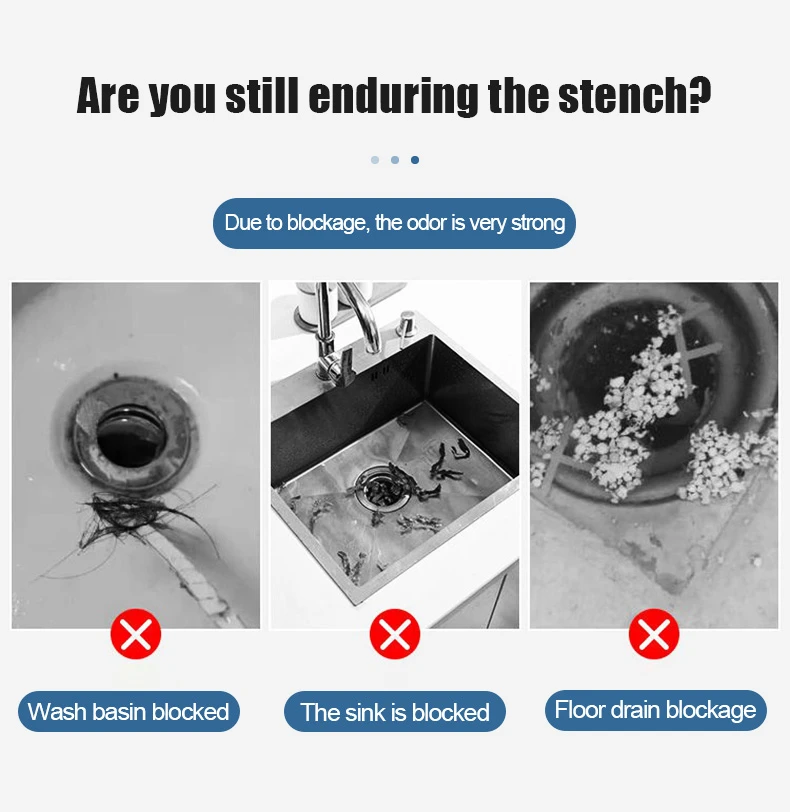 Are you still enduring the stench?

Due to blockage, the odor is very strong

Wash basin blocked

The sink is blocked

Floor drain blockage