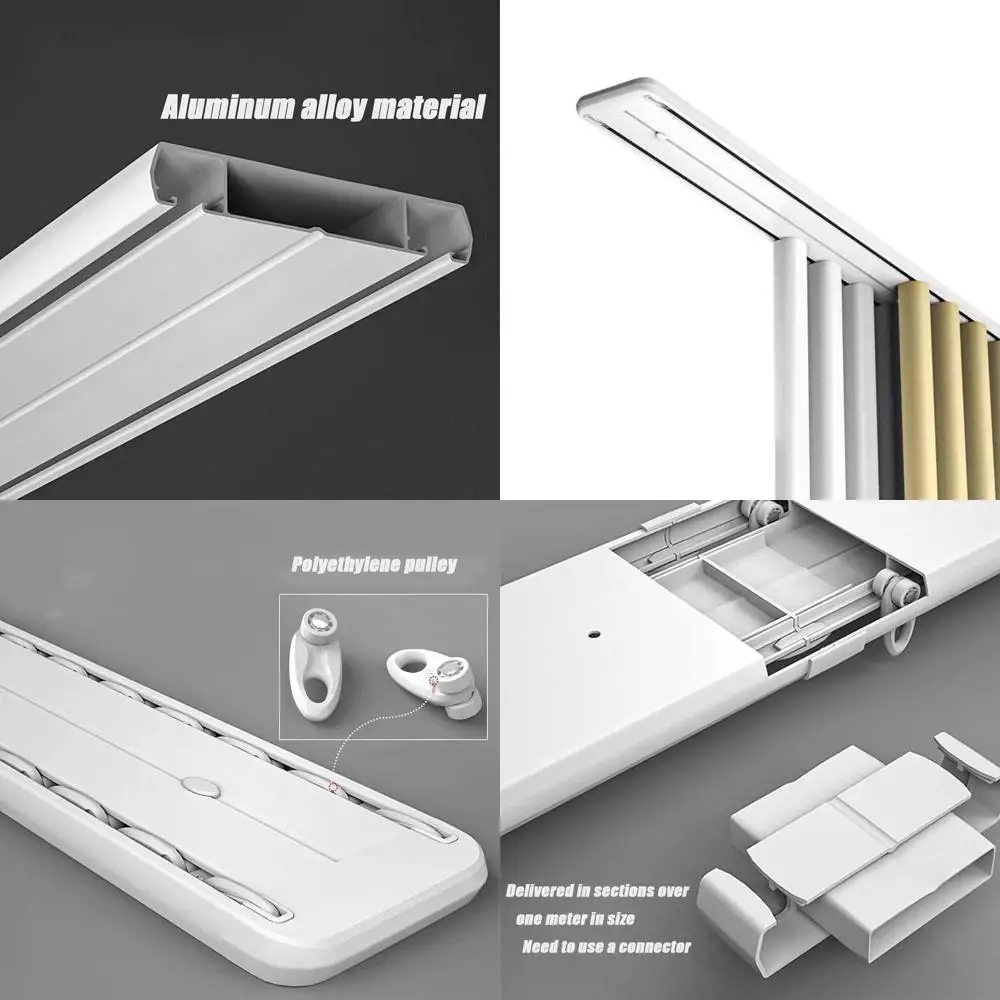 Aluminum alloy material

Polyethylene pulley

Delivered in sections over
one meter in size
Need to use a connector