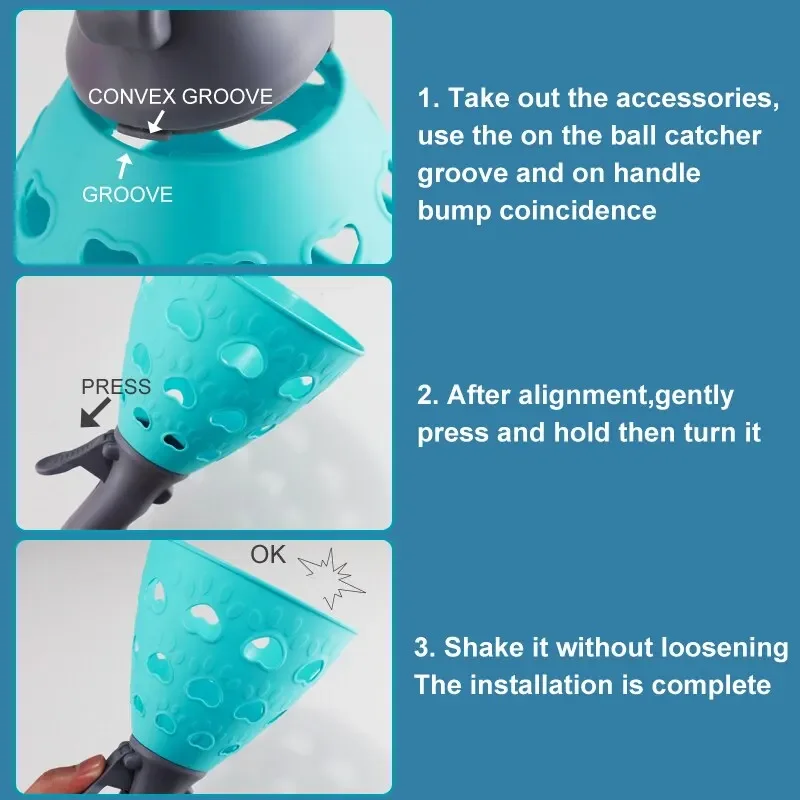 CONVEX GROOVE

GROOVE

1. Take out the accessories, use the on the ball catcher groove and on handle bump coincidence

PRESS

2. After alignment,gently press and hold then turn it

OK

3. Shake it without loosening The installation is complete