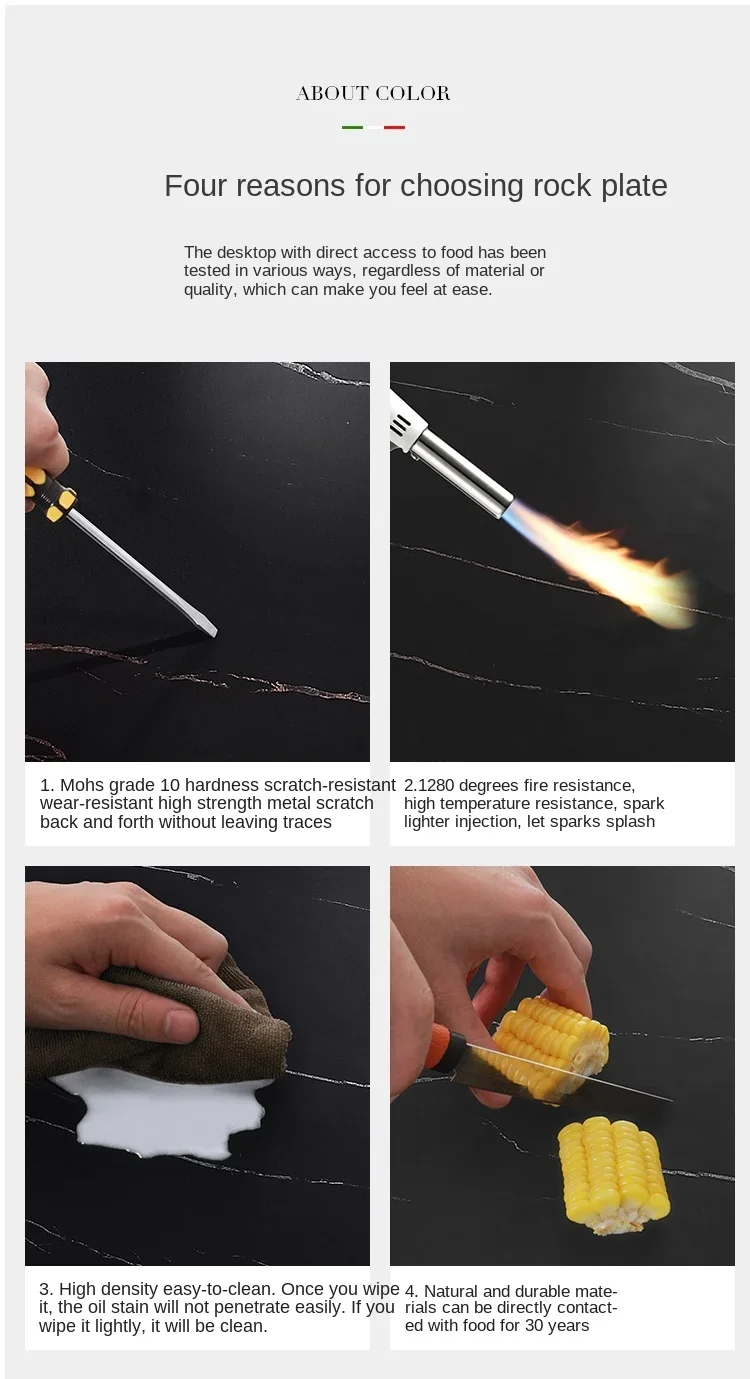 ABOUT COLOR

Four reasons for choosing rock plate

The desktop with direct access to food has been tested in various ways, regardless of material or quality, which can make you feel at ease.

1. Mohs grade 10 hardness scratch-resistant wear-resistant high strength metal scratch back and forth without leaving traces

2.1280 degrees fire resistance, high temperature resistance, spark lighter injection, let sparks splash

3. High density easy-to-clean. Once you wipe it, the oil stain will not penetrate easily. If you wipe it lightly, it will be clean.

4. Natural and durable materials can be directly contacted with food for 30 years