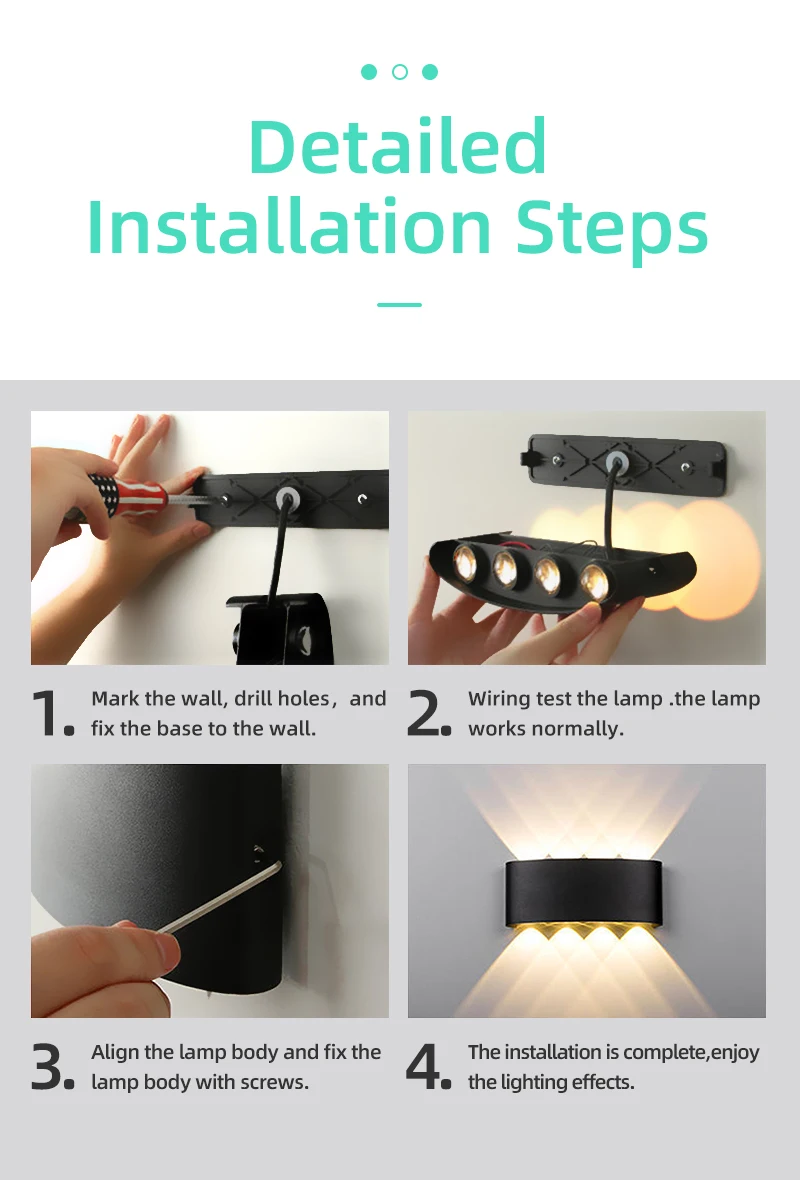 Detailed Installation Steps

1. Mark the wall, drill holes，and fix the base to the wall.

2. Wiring test the lamp .the lamp works normally.

3. Align the lamp body and fix the lamp body with screws.

4. The installation is complete,enjoy the lighting effects.