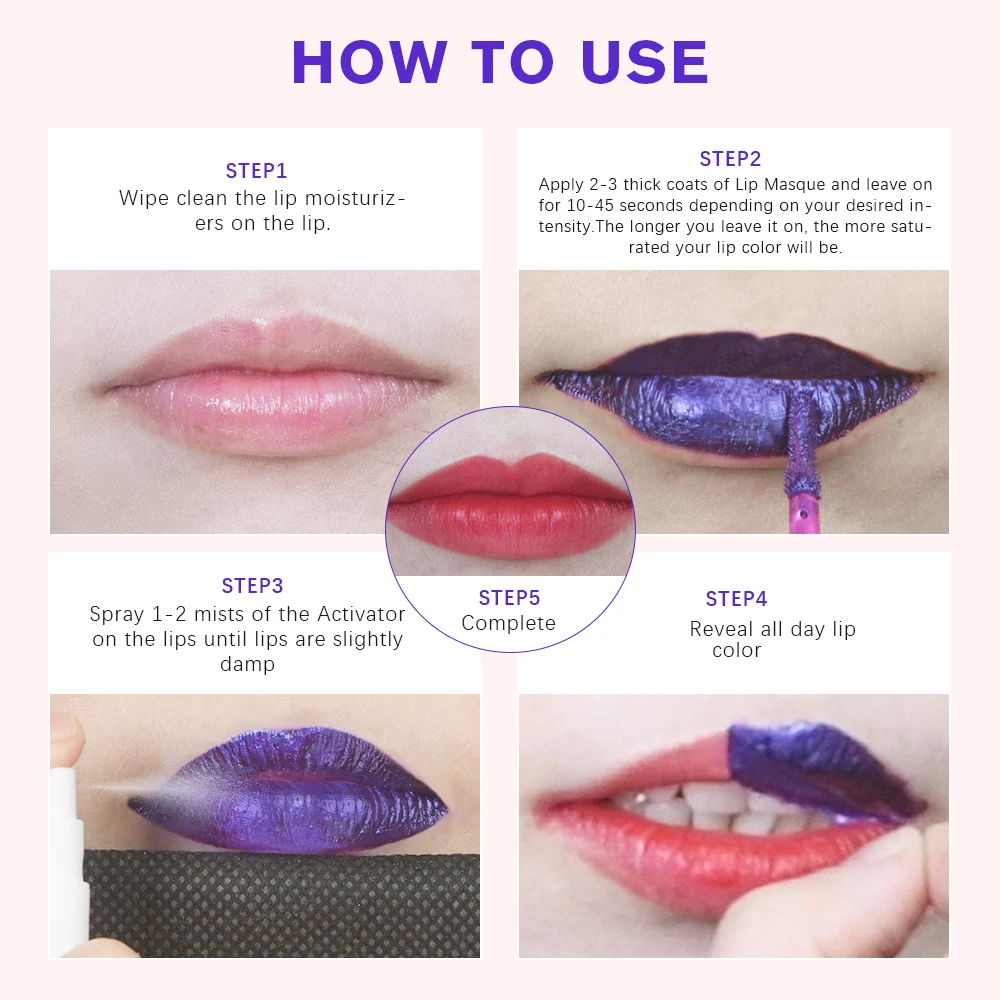 HOW TO USE

STEP1
Wipe clean the lip moisturizers on the lip.

STEP2
Apply 2-3 thick coats of Lip Masque and leave on for 10-45 seconds depending on your desired intensity.The longer you leave it on, the more saturated your lip color will be.

STEP3
Spray 1-2 mists of the Activator on the lips until lips are slightly damp

STEP5
Complete

STEP4
Reveal all day lip color