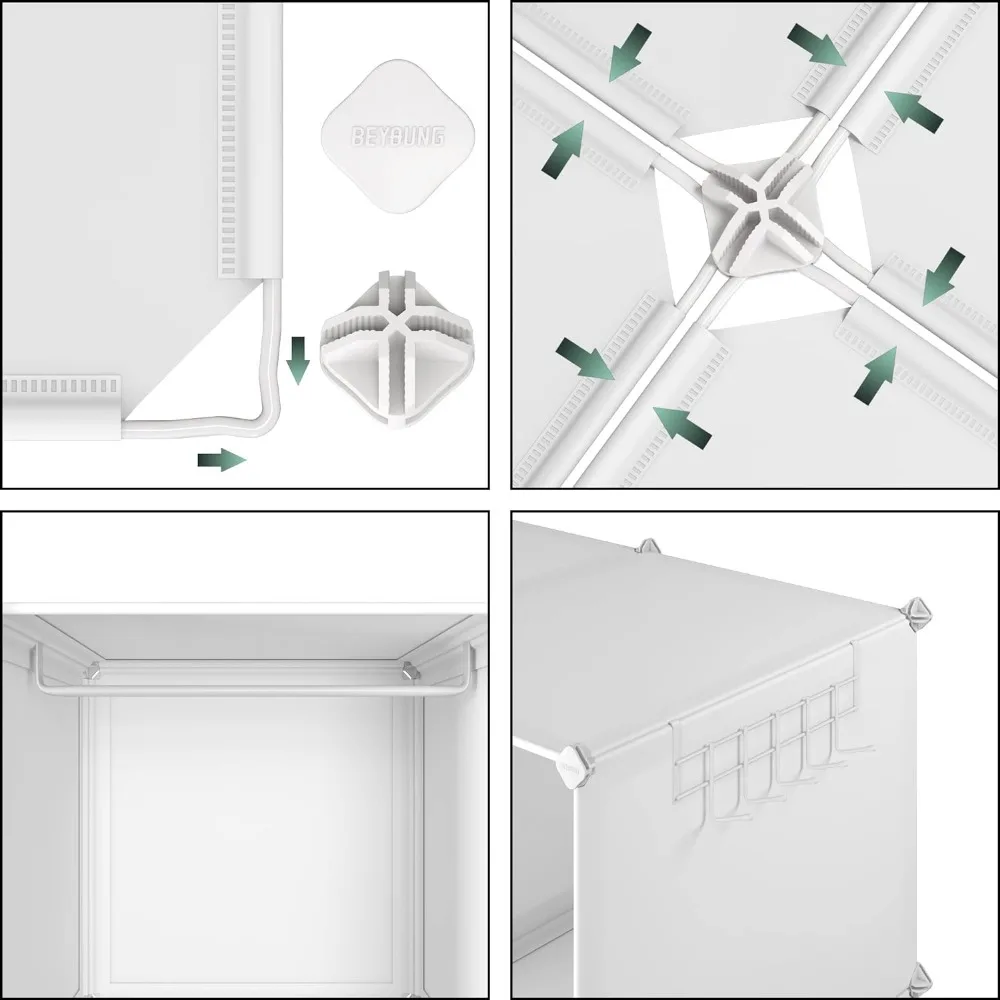 BEYAUNG