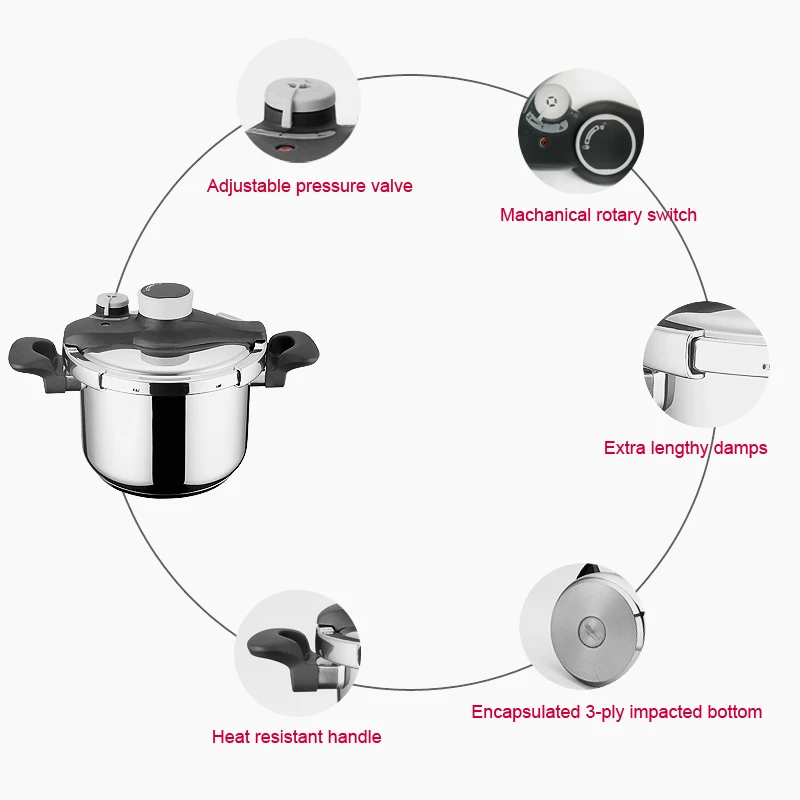 Adjustable pressure valve

Machanical rotary switch

Extra lengthy damps

Encapsulated 3-ply impacted bottom

Heat resistant handle