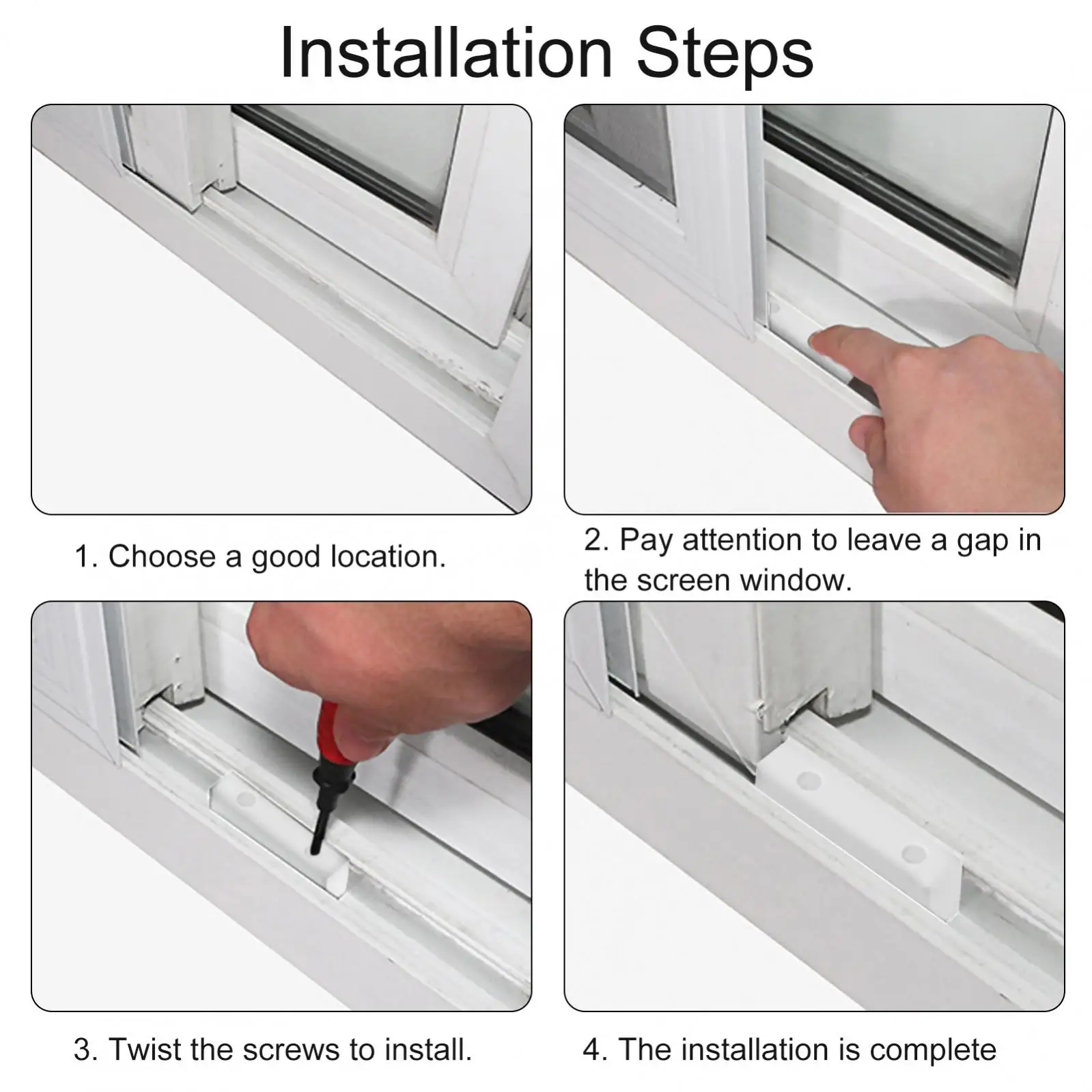 Installation Steps

1. Choose a good location.

2. Pay attention to leave a gap in the screen window.

3. Twist the screws to install.

4. The installation is complete