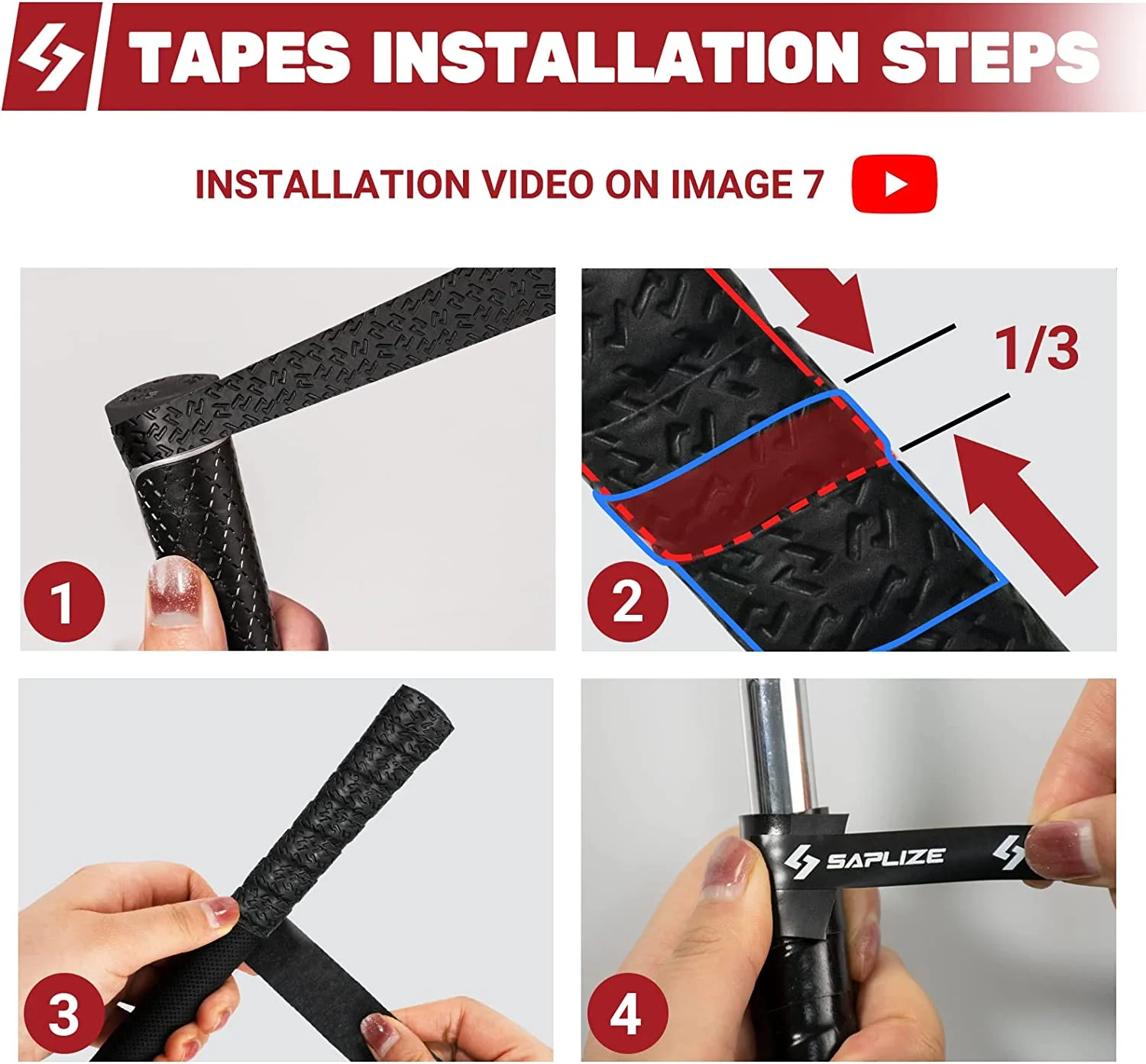 TAPES INSTALLATION STEPS

INSTALLATION VIDEO ON IMAGE 7

1

1/3

2

3

SAPLIZE

4