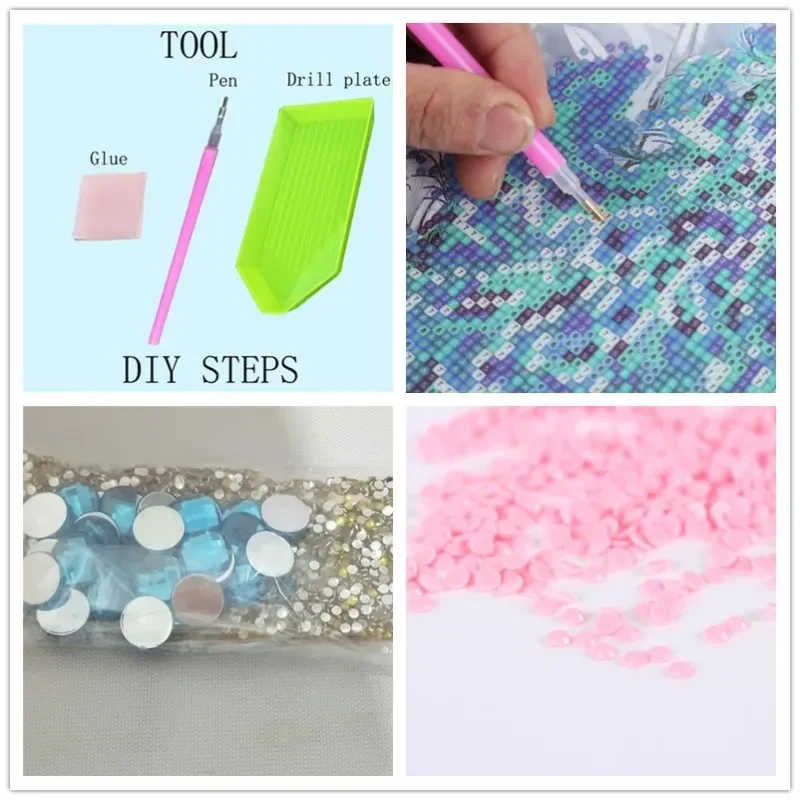 TOOL

Pen

Drill plate

Glue

DIY STEPS