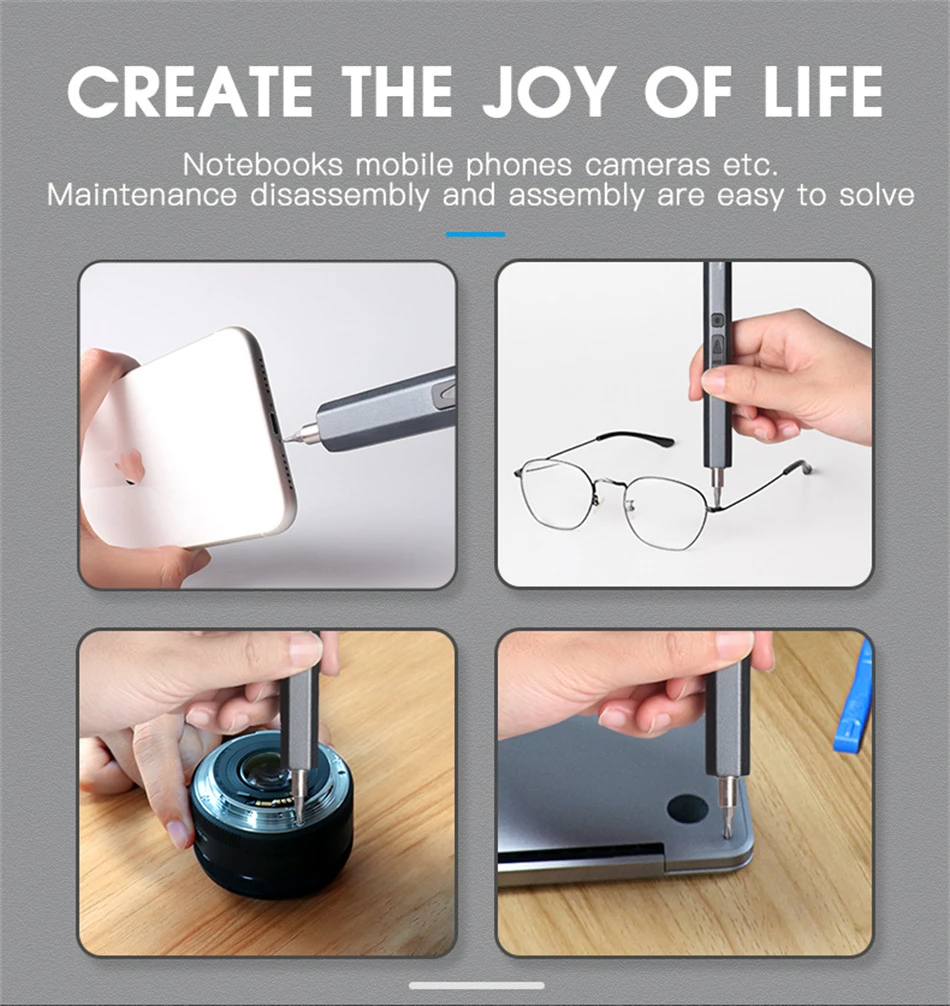 CREATE THE JOY OF LIFE

Notebooks mobile phones cameras etc.
Maintenance disassembly and assembly are easy to solve