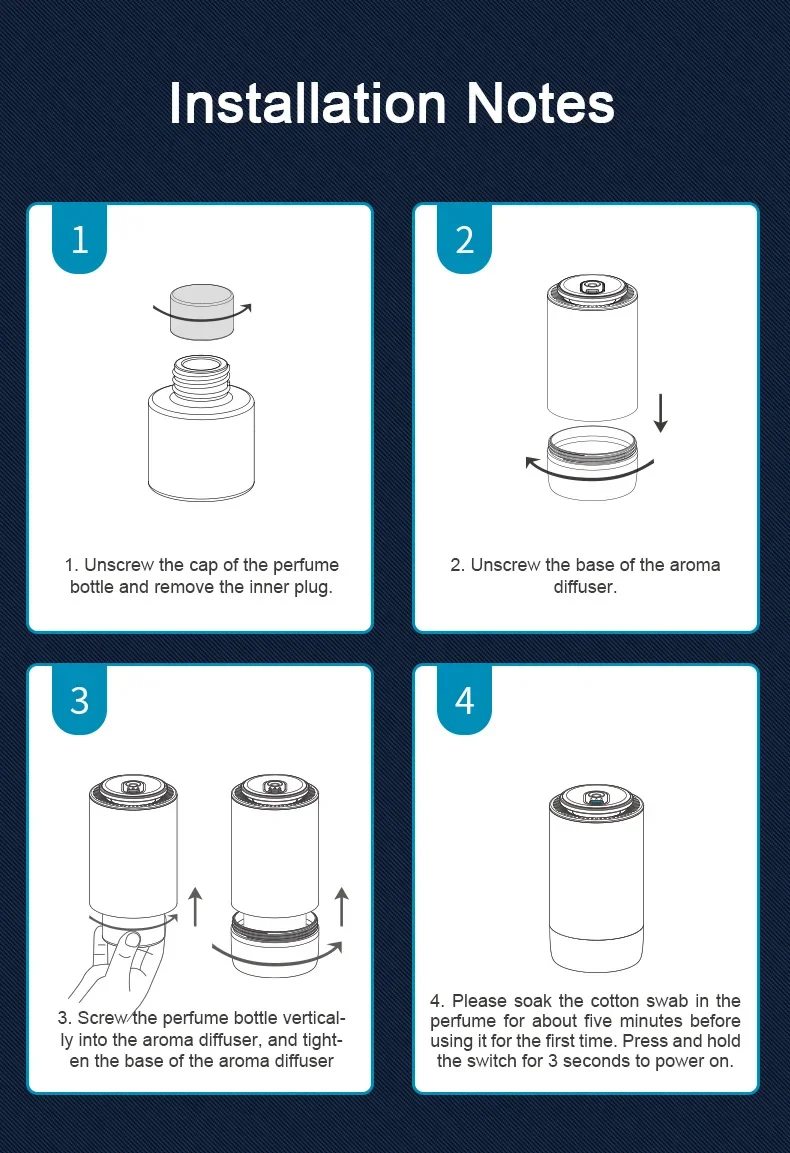 Installation Notes

1

1. Unscrew the cap of the perfume bottle and remove the inner plug.

2

2. Unscrew the base of the aroma diffuser.

3

3. Screw the perfume bottle vertically into the aroma diffuser, and tighten the base of the aroma diffuser

4

4. Please soak the cotton swab in the perfume for about five minutes before using it for the first time. Press and hold the switch for 3 seconds to power on.