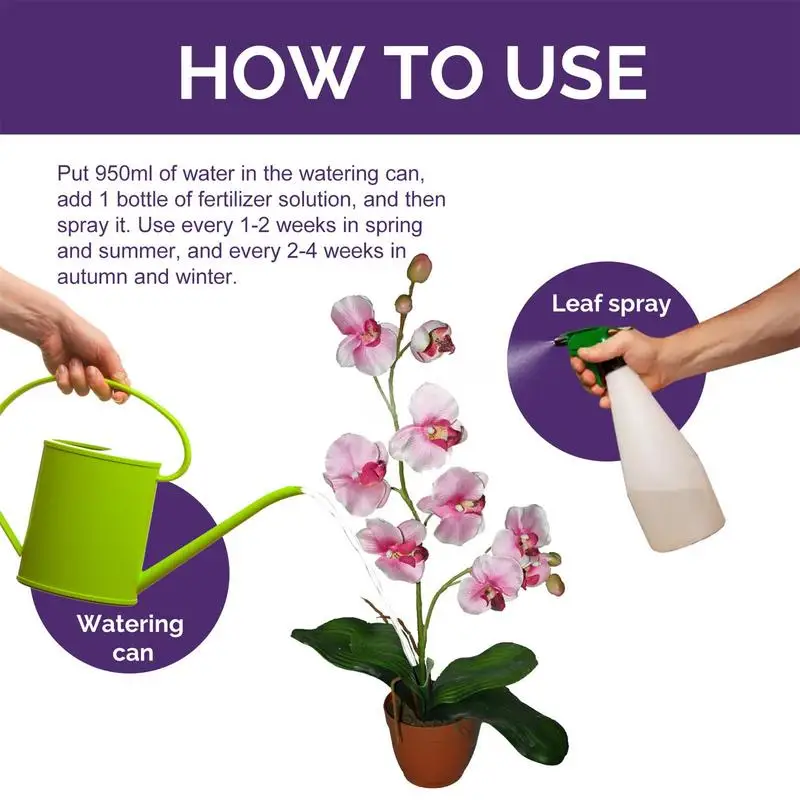 HOW TO USE

Put 950ml of water in the watering can, add 1 bottle of fertilizer solution, and then spray it. Use every 1-2 weeks in spring and summer, and every 2-4 weeks in autumn and winter.

Leaf spray

Watering can