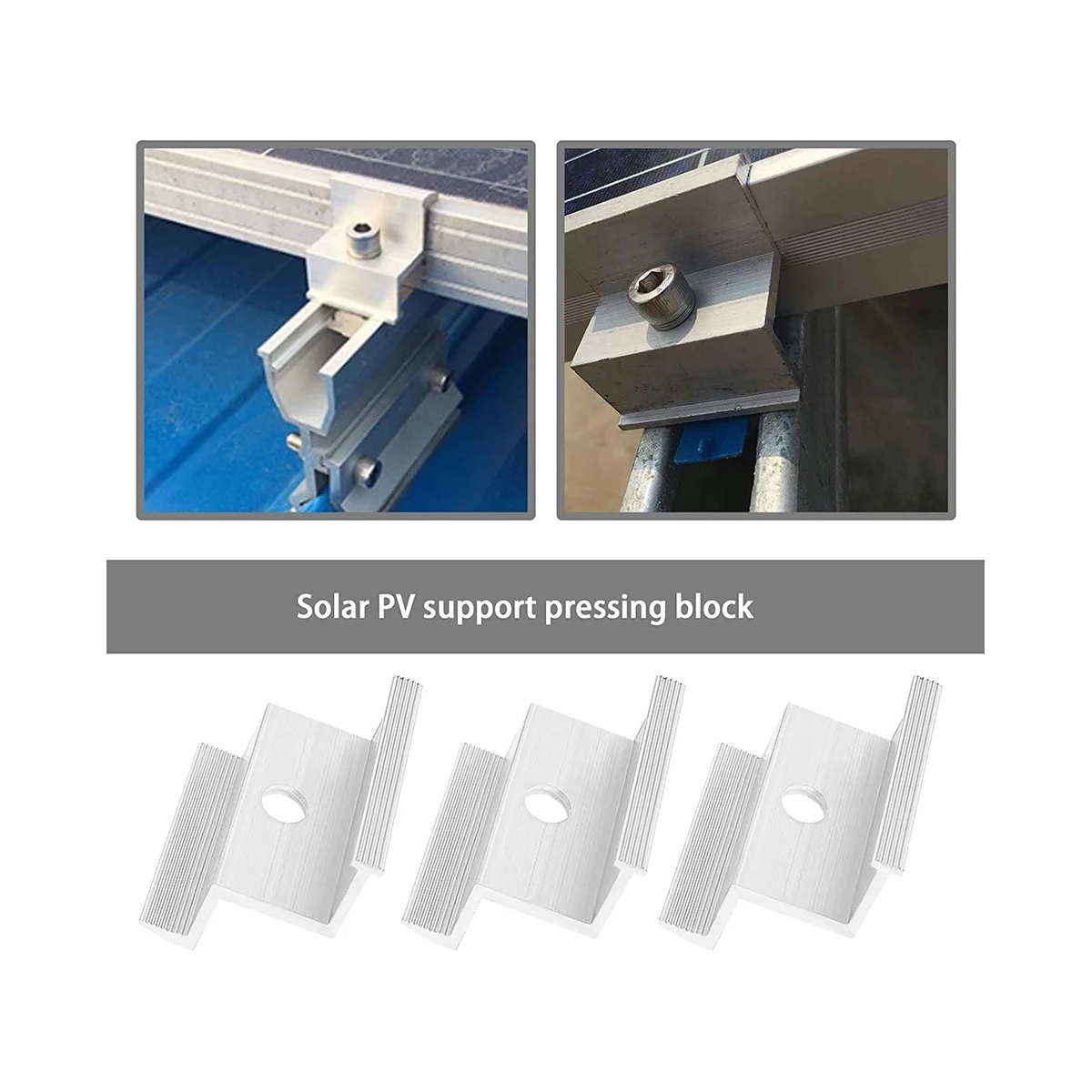 Solar PV support pressing block