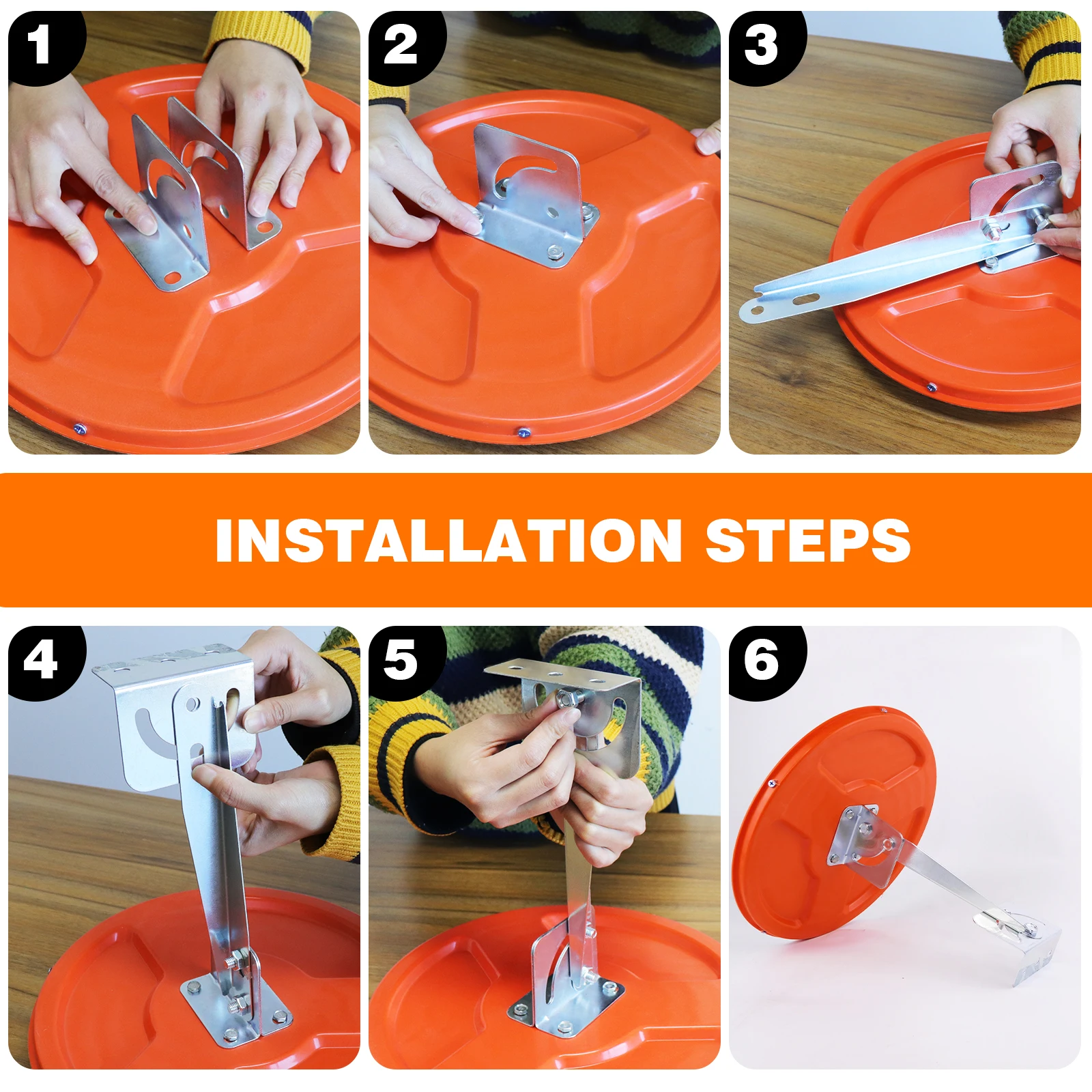 1

2

3

INSTALLATION STEPS

4

5

6