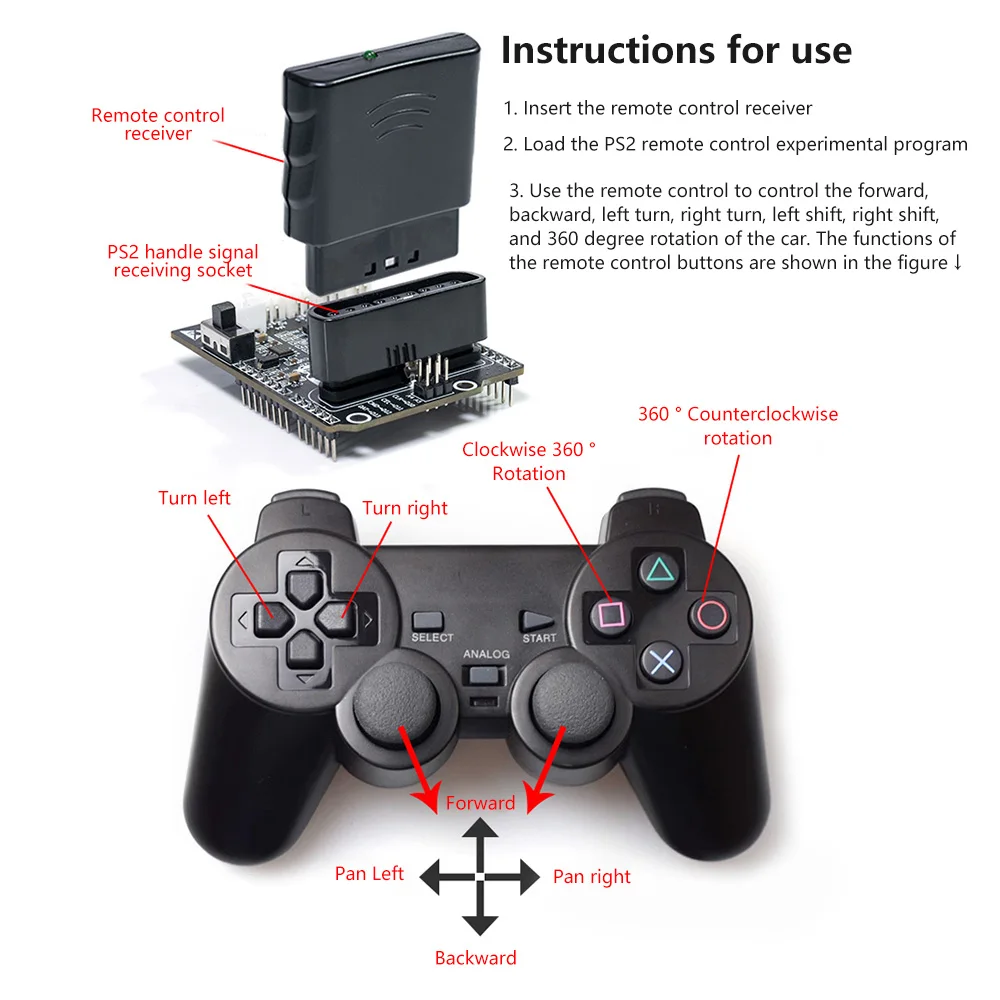 Instructions for use

1. Insert the remote control receiver

2. Load the PS2 remote control experimental program

3. Use the remote control to control the forward, backward, left turn, right turn, left shift, right shift, and 360 degree rotation of the car. The functions of the remote control buttons are shown in the figure ↓

Remote control receiver

PS2 handle signal receiving socket

360 ° Counterclockwise rotation

Clockwise 360 ° Rotation

Turn left

Turn right

L

R

SELECT

START

ANALOG

Forward

Pan Left

Pan right

Backward