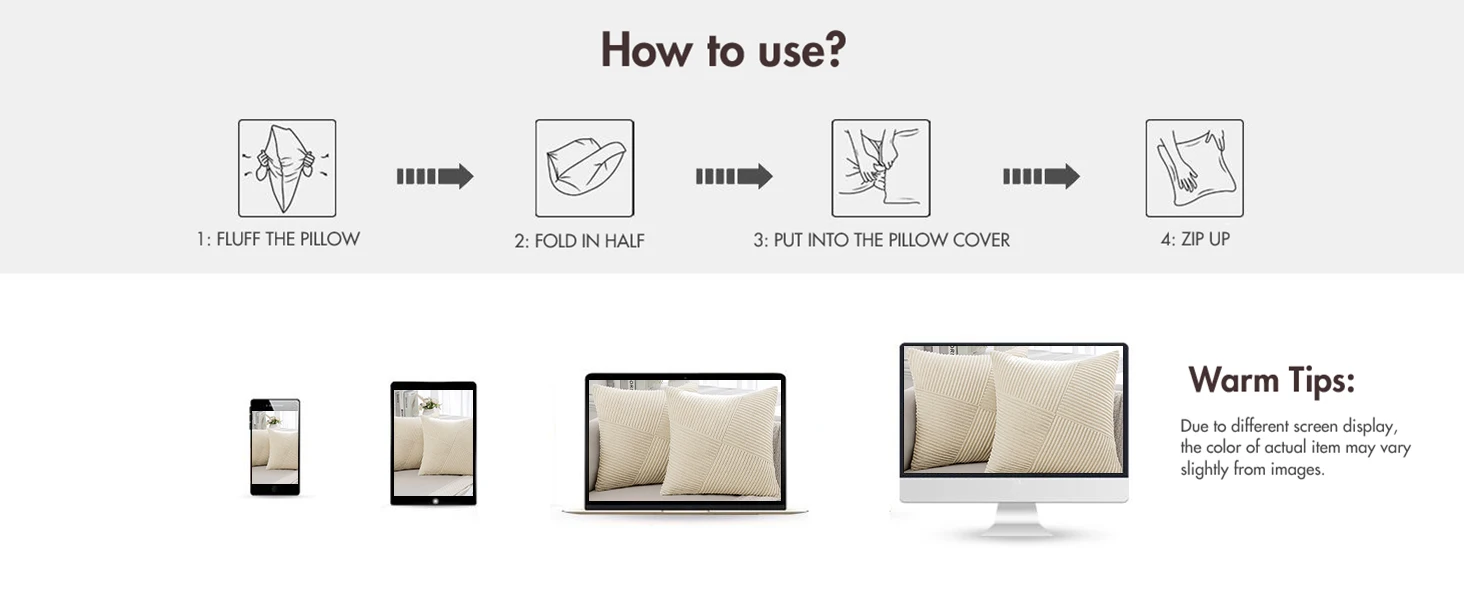 How to use?

1: FLUFF THE PILLOW

2: FOLD IN HALF

3: PUT INTO THE PILLOW COVER

4: ZIP UP

Warm Tips:

Due to different screen display, the color of actual item may vary slightly from images.