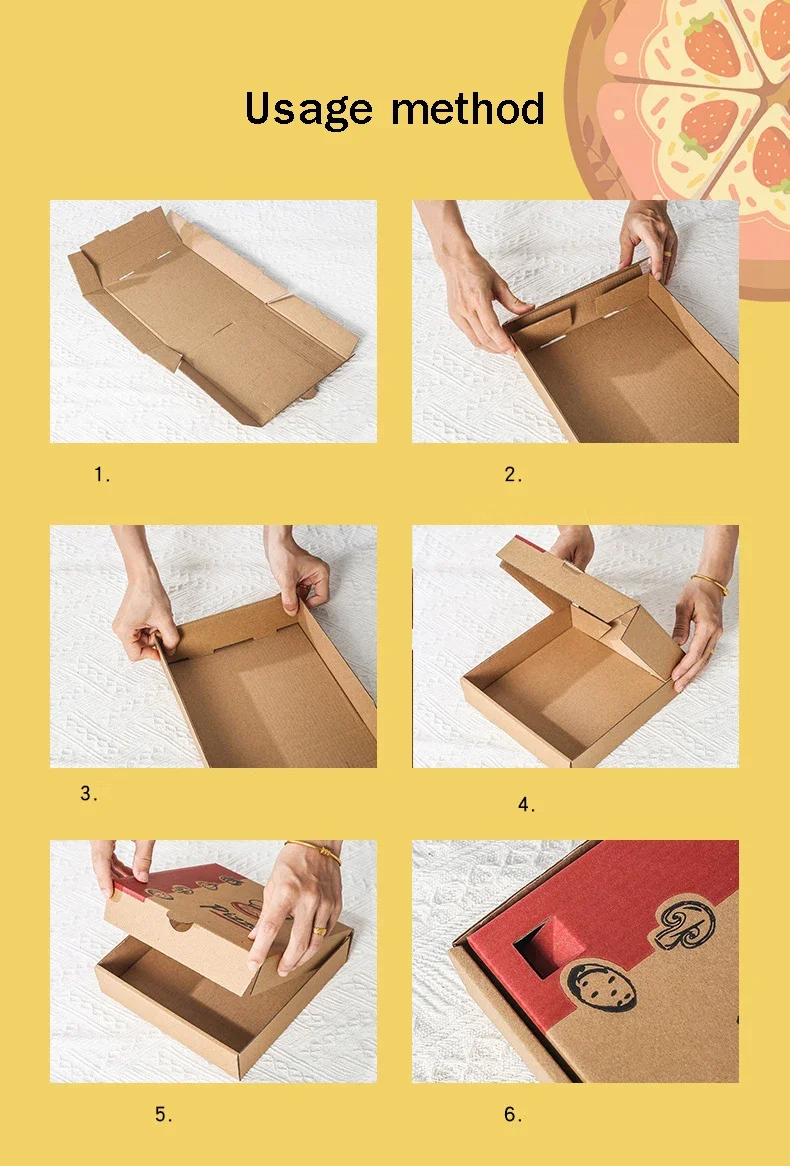 Usage method

1.

2.

3.

4.

5.

6.