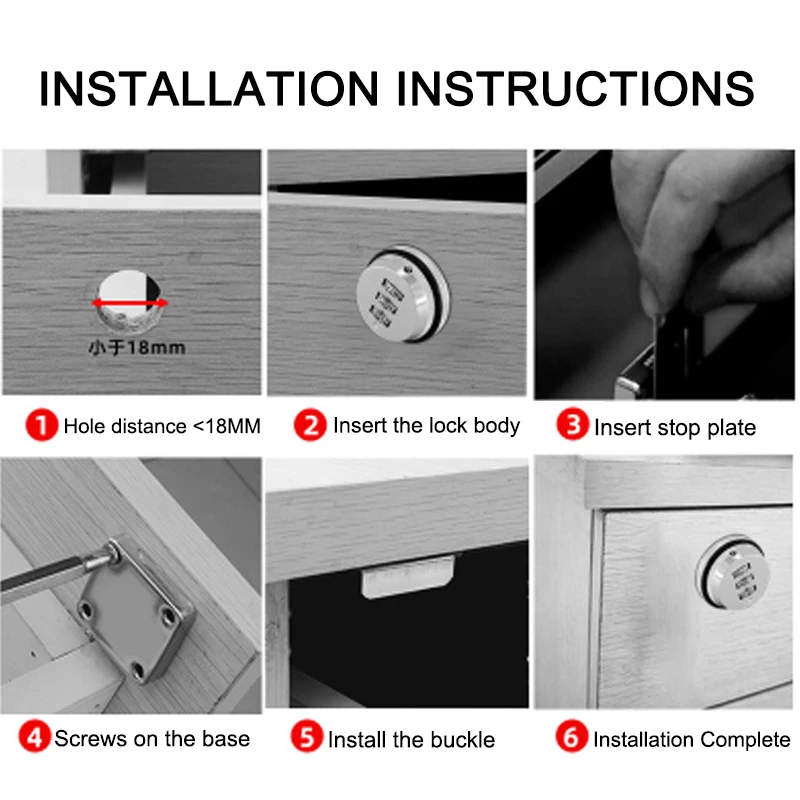 INSTALLATION INSTRUCTIONS

小于18mm

1 Hole distance <18MM

2 Insert the lock body

3 Insert stop plate

4 Screws on the base

5 Install the buckle

6 Installation Complete