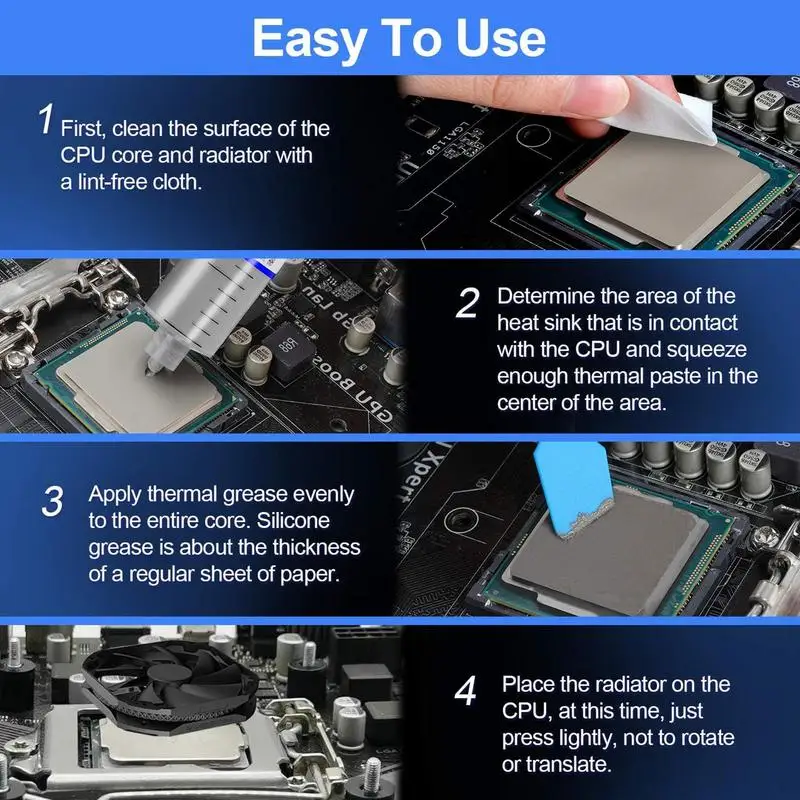 Easy To Use

1 First, clean the surface of the CPU core and radiator with a lint-free cloth.

2 Determine the area of the heat sink that is in contact with the CPU and squeeze enough thermal paste in the center of the area.

3 Apply thermal grease evenly to the entire core. Silicone grease is about the thickness of a regular sheet of paper.

4 Place the radiator on the CPU, at this time, just press lightly, not to rotate or translate.