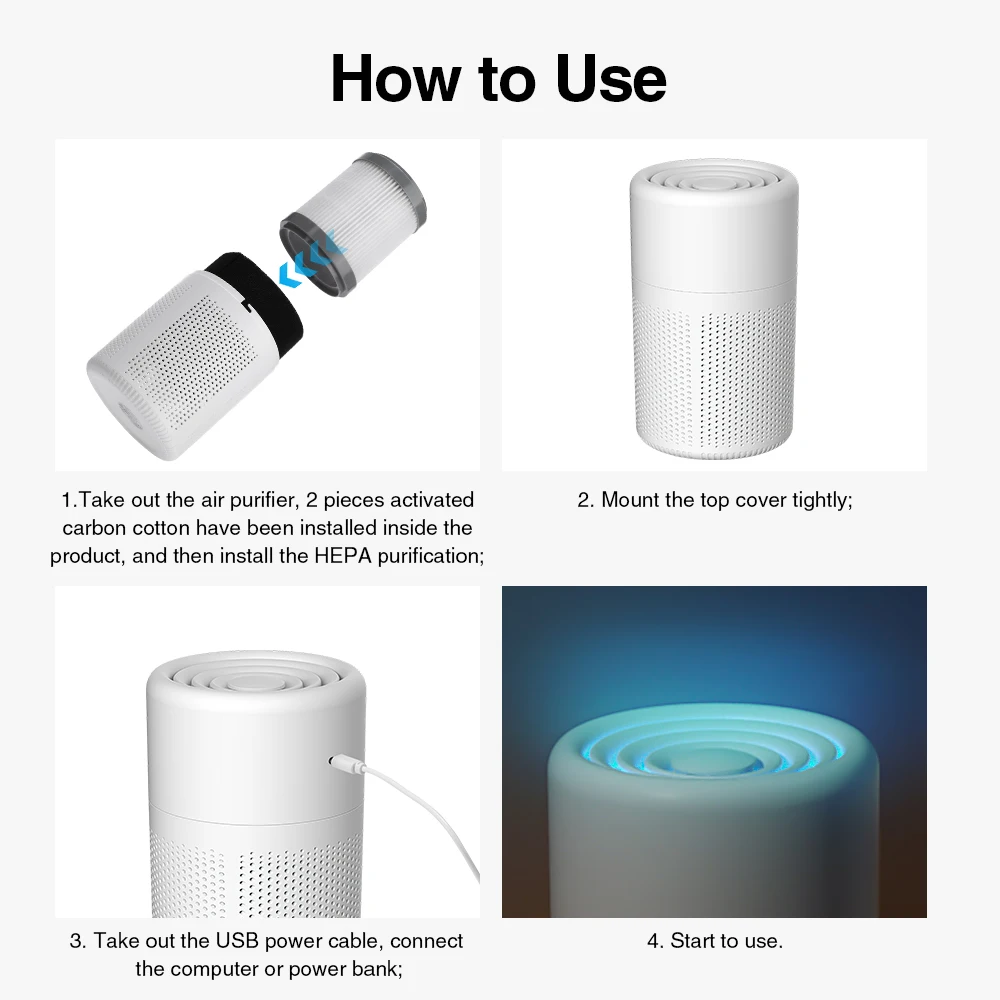 How to Use

1.Take out the air purifier, 2 pieces activated carbon cotton have been installed inside the product, and then install the HEPA purification;

2. Mount the top cover tightly;

3. Take out the USB power cable, connect the computer or power bank;

4. Start to use.