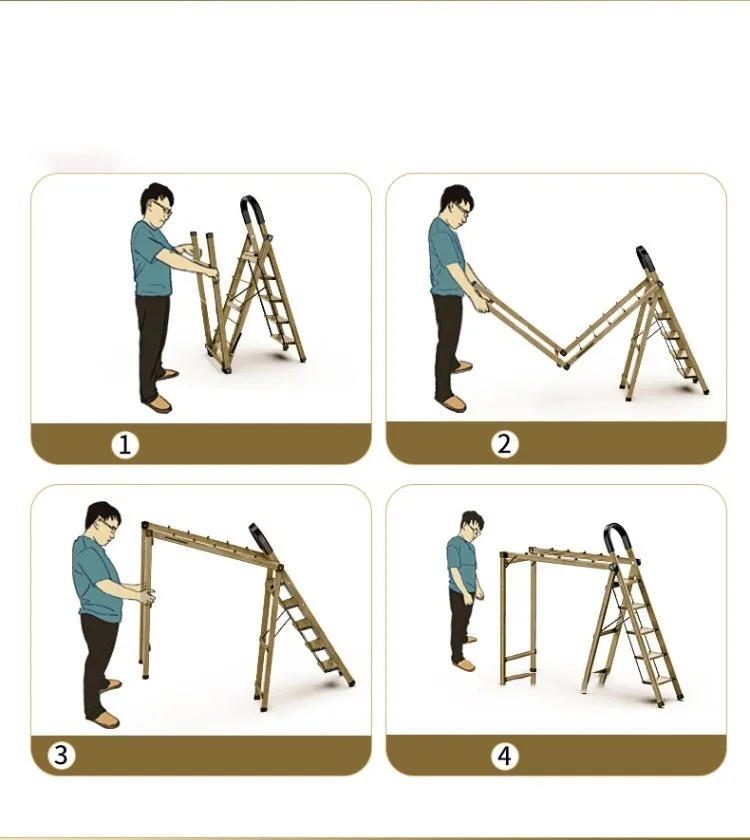 1

2

3

4