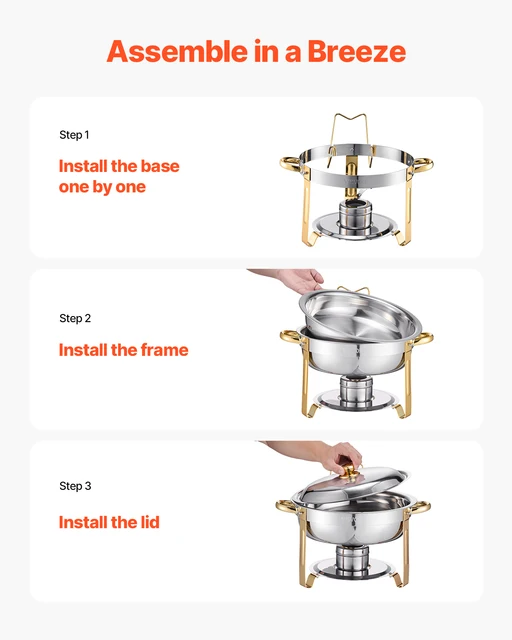 Assemble in a Breeze

Step 1

Install the base one by one

Step 2

Install the frame

Step 3

Install the lid