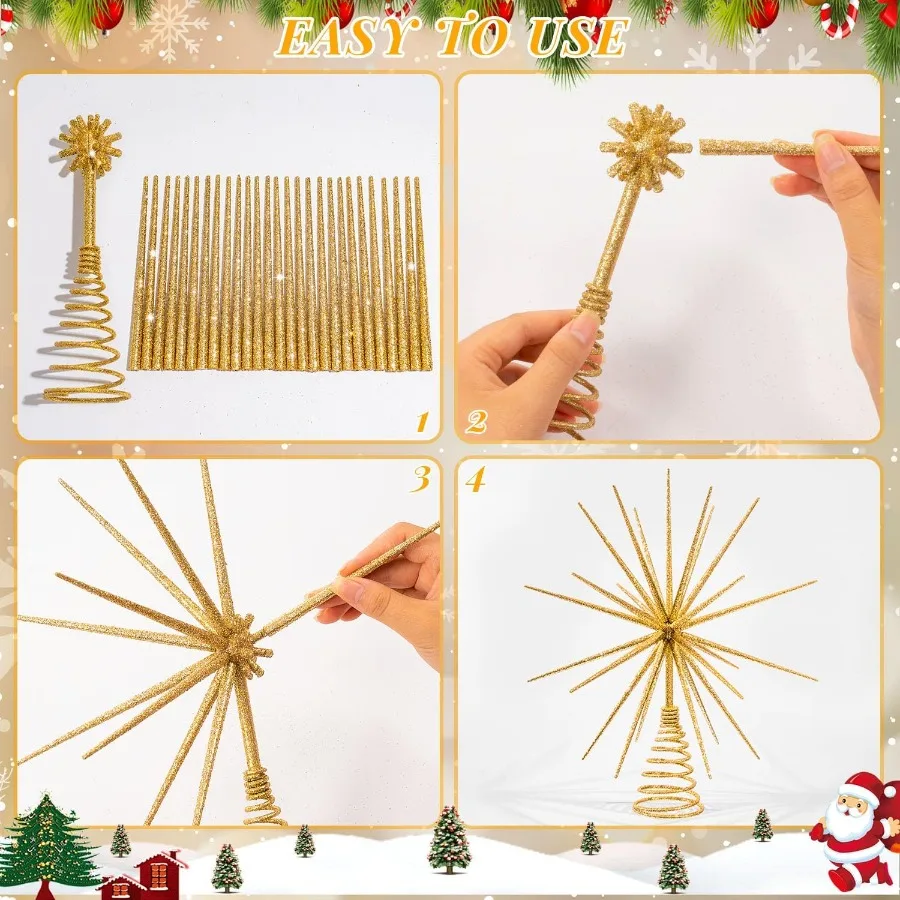 EASY TO USE

1

2

3

4