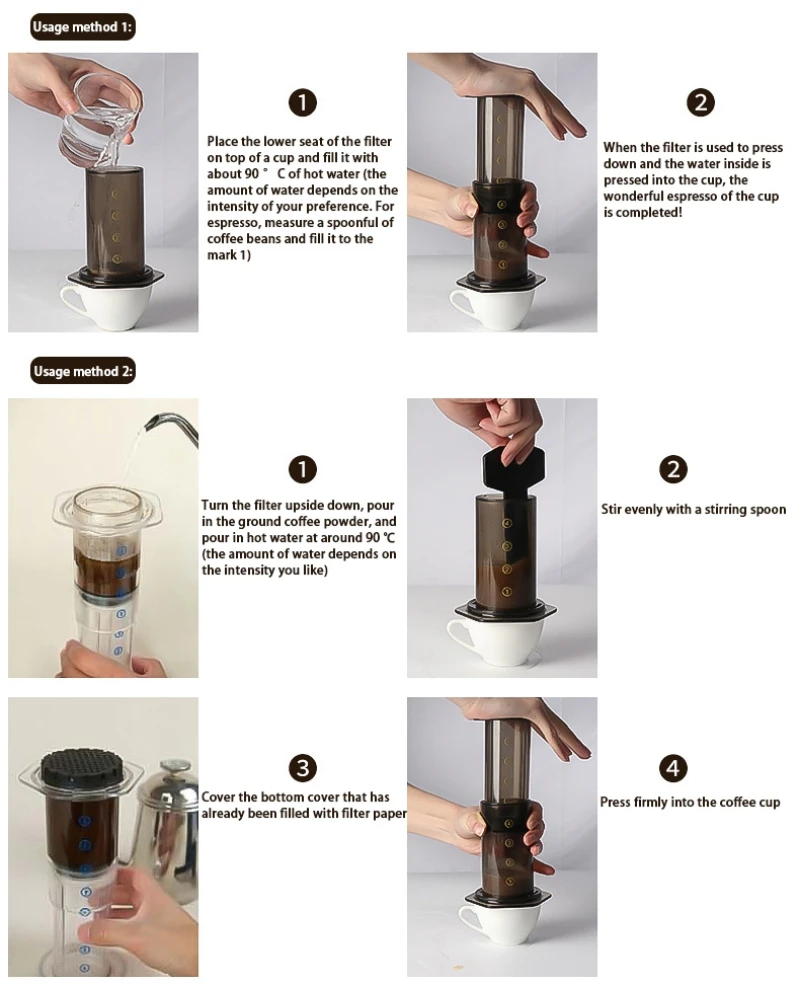 Usage method 1:

1

Place the lower seat of the filter on top of a cup and fill it with about 90 ° C of hot water (the amount of water depends on the intensity of your preference. For espresso, measure a spoonful of coffee beans and fill it to the mark 1)

2

When the filter is used to press down and the water inside is pressed into the cup, the wonderful espresso of the cup is completed!

Usage method 2:

1

Turn the filter upside down, pour in the ground coffee powder, and pour in hot water at around 90 ℃ (the amount of water depends on the intensity you like)

2

Stir evenly with a stirring spoon

3

Cover the bottom cover that has already been filled with filter paper

4

Press firmly into the coffee cup