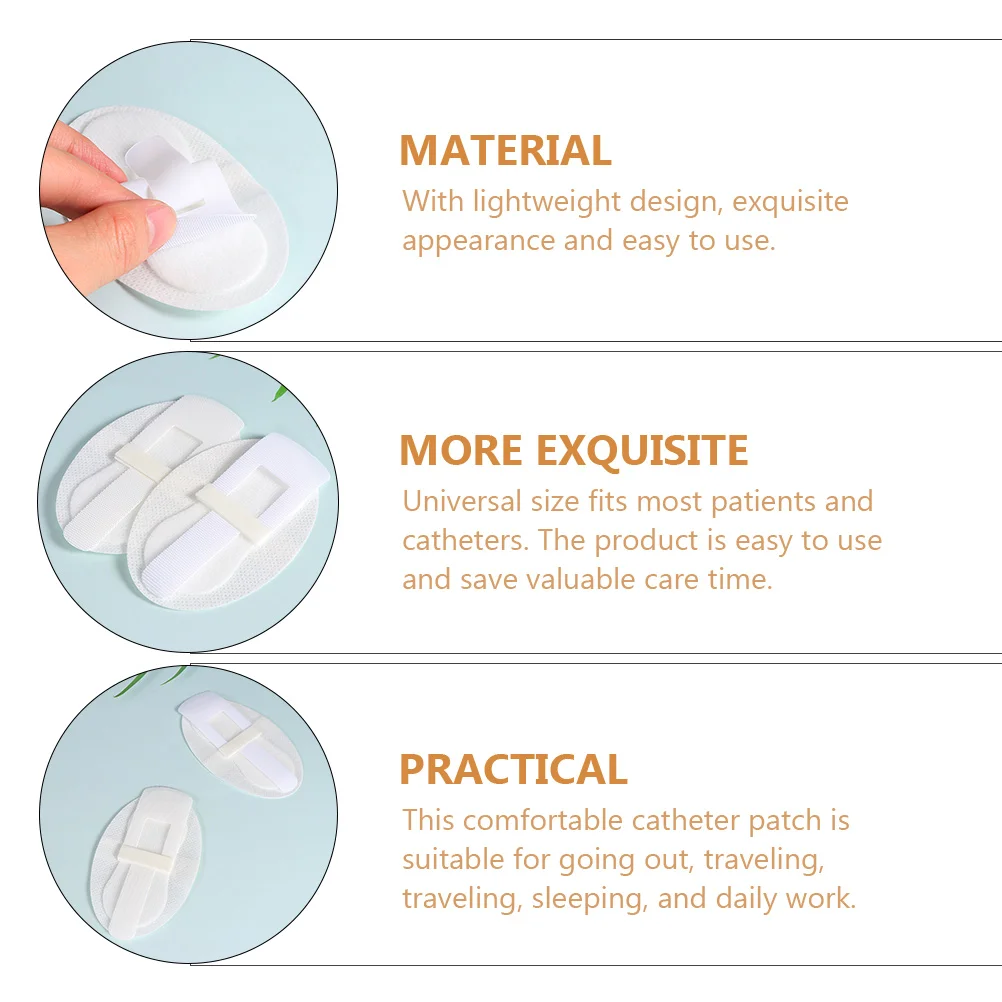 MATERIAL
With lightweight design, exquisite appearance and easy to use.

MORE EXQUISITE
Universal size fits most patients and catheters. The product is easy to use and save valuable care time.

PRACTICAL
This comfortable catheter patch is suitable for going out, traveling, traveling, sleeping, and daily work.