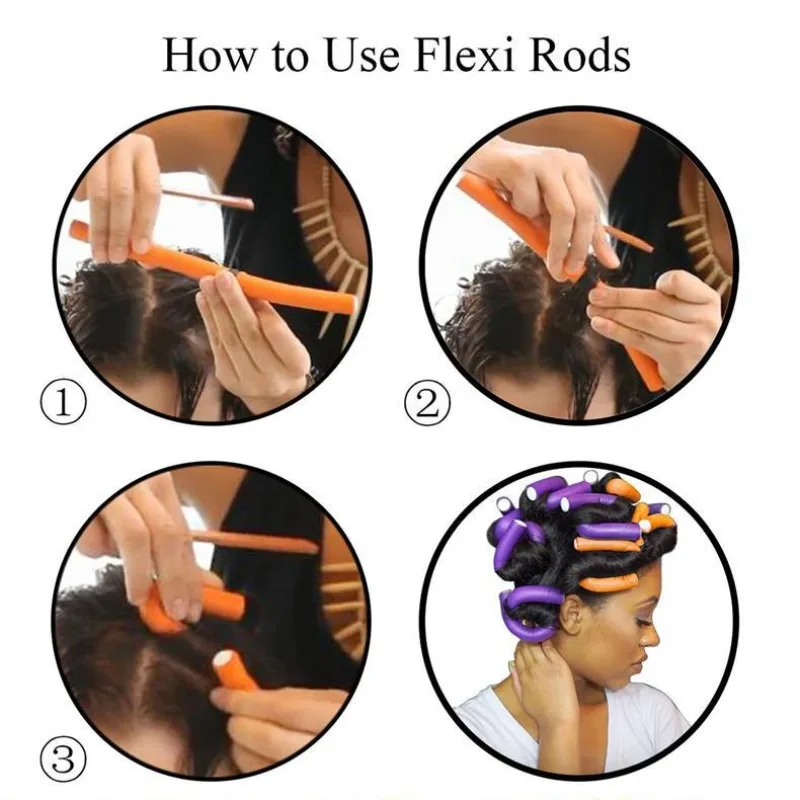 How to Use Flexi Rods

①

②

③