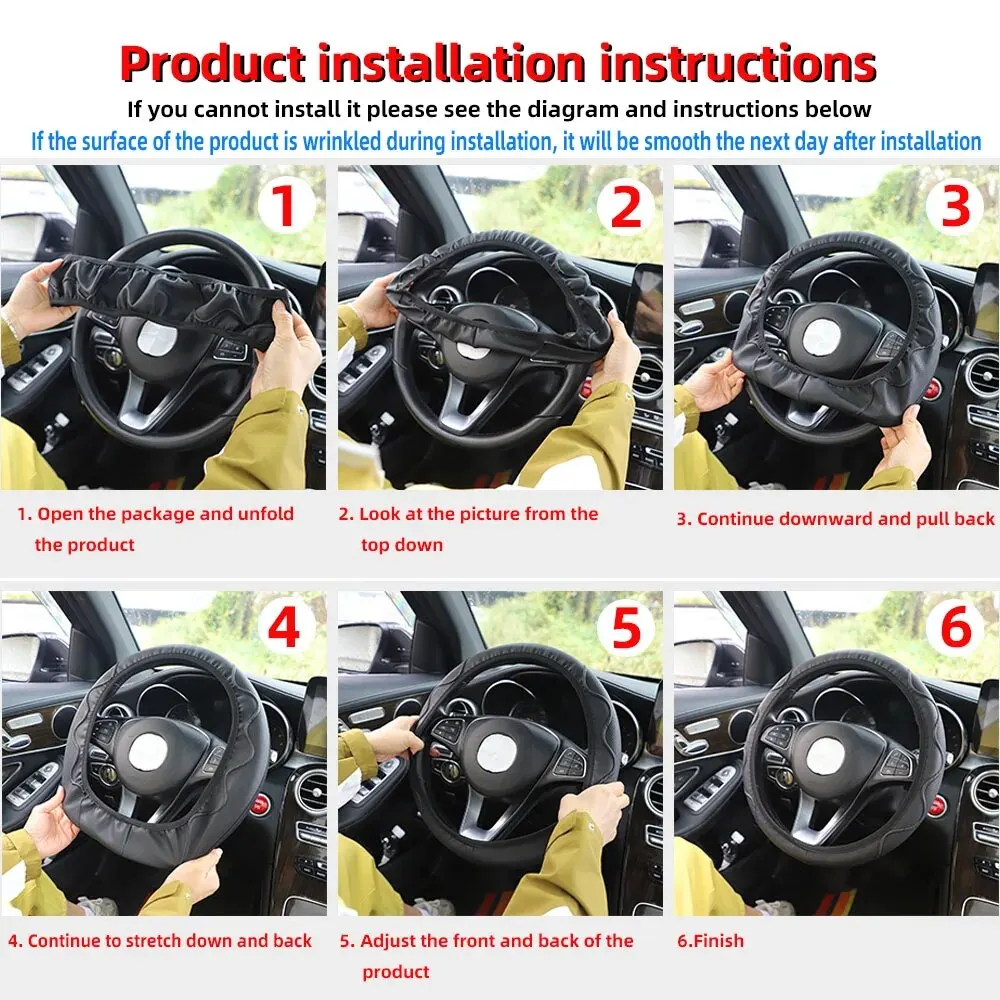 Product installation instructions

If you cannot install it please see the diagram and instructions below

If the surface of the product is wrinkled during installation, it will be smooth the next day after installation

1

2

3

1. Open the package and unfold the product

2. Look at the picture from the top down

3. Continue downward and pull back

4

5

6

4. Continue to stretch down and back

5. Adjust the front and back of the product

6.Finish