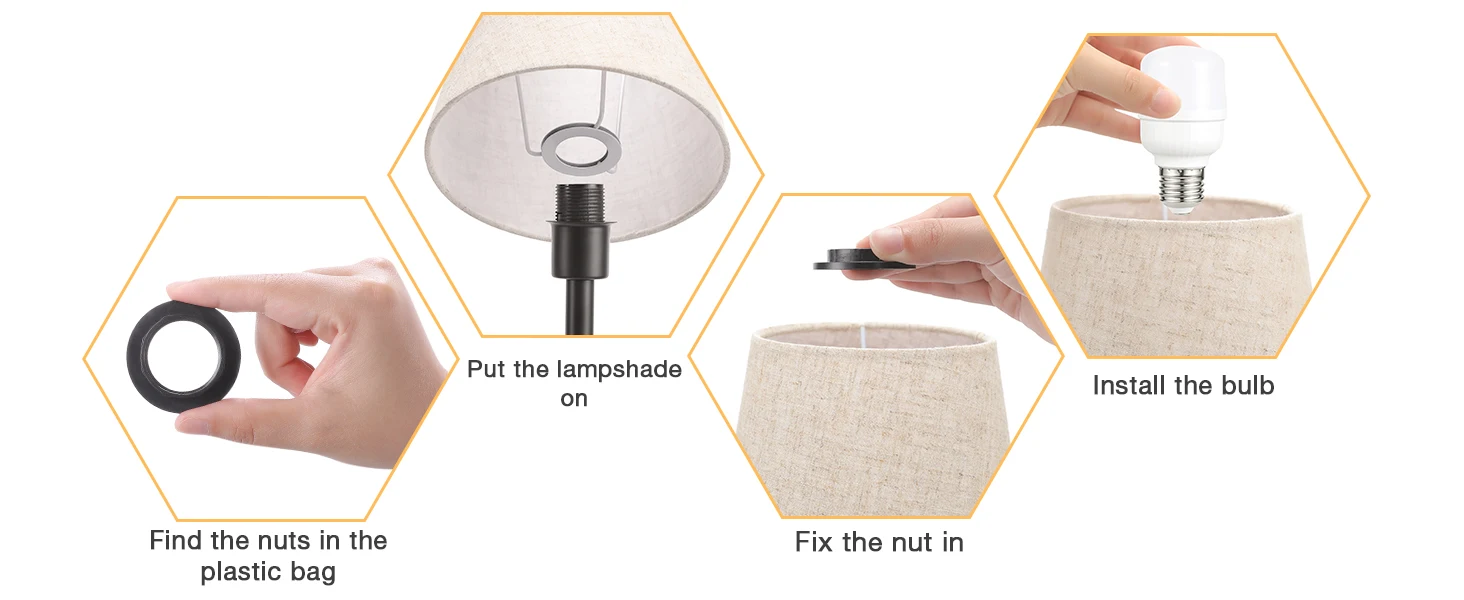 Find the nuts in the plastic bag

Put the lampshade on

Fix the nut in

Install the bulb