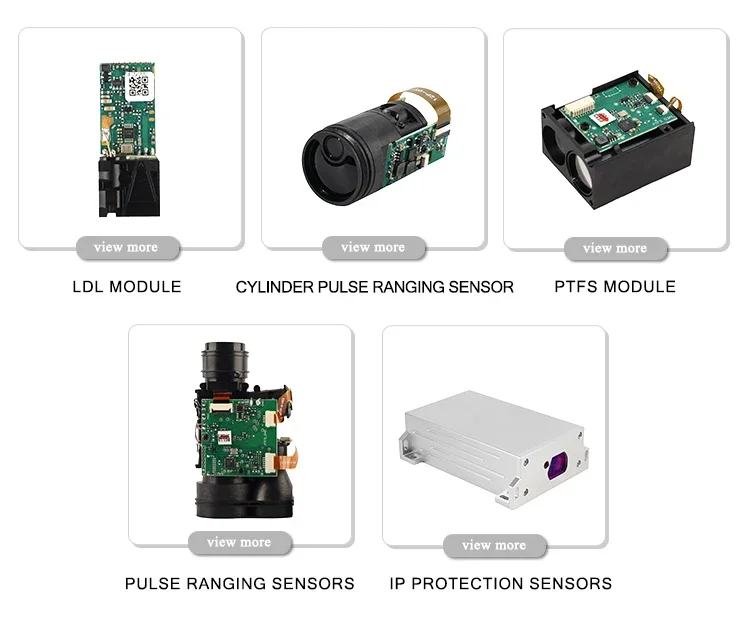 view more

LDL MODULE

view more

CYLINDER PULSE RANGING SENSOR

view more

PTFS MODULE

view more

PULSE RANGING SENSORS

view more

IP PROTECTION SENSORS