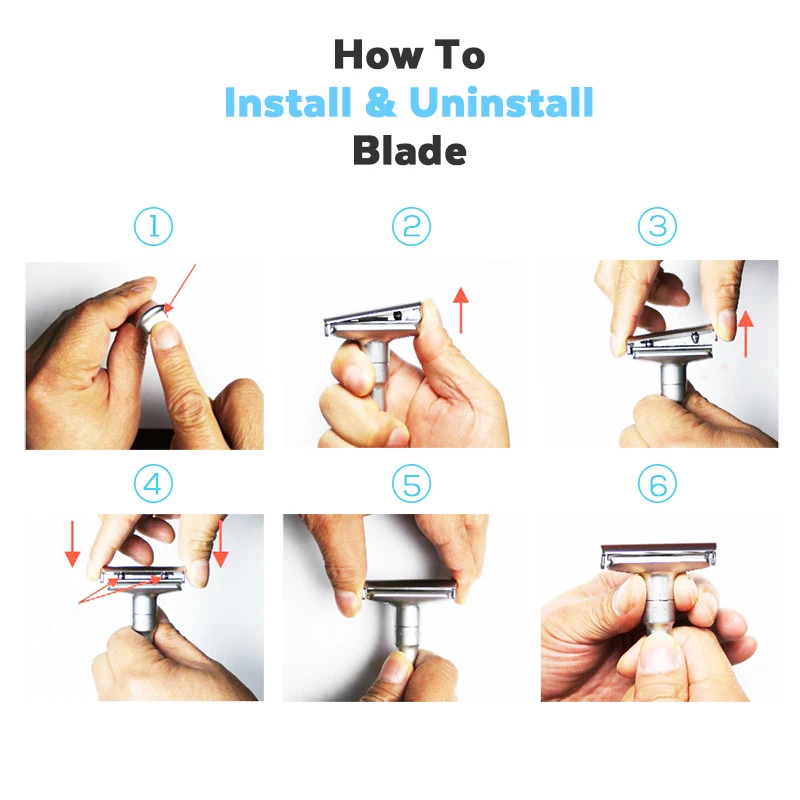 How To
Install & Uninstall
Blade

①

②

③

④

⑤

⑥