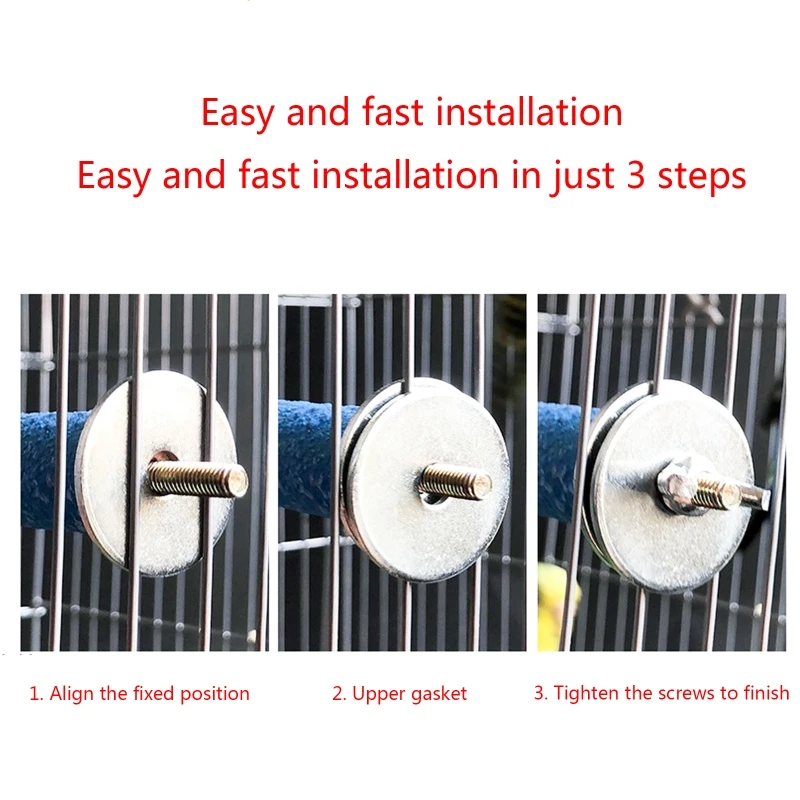 Easy and fast installation
Easy and fast installation in just 3 steps

1. Align the fixed position

2. Upper gasket

3. Tighten the screws to finish