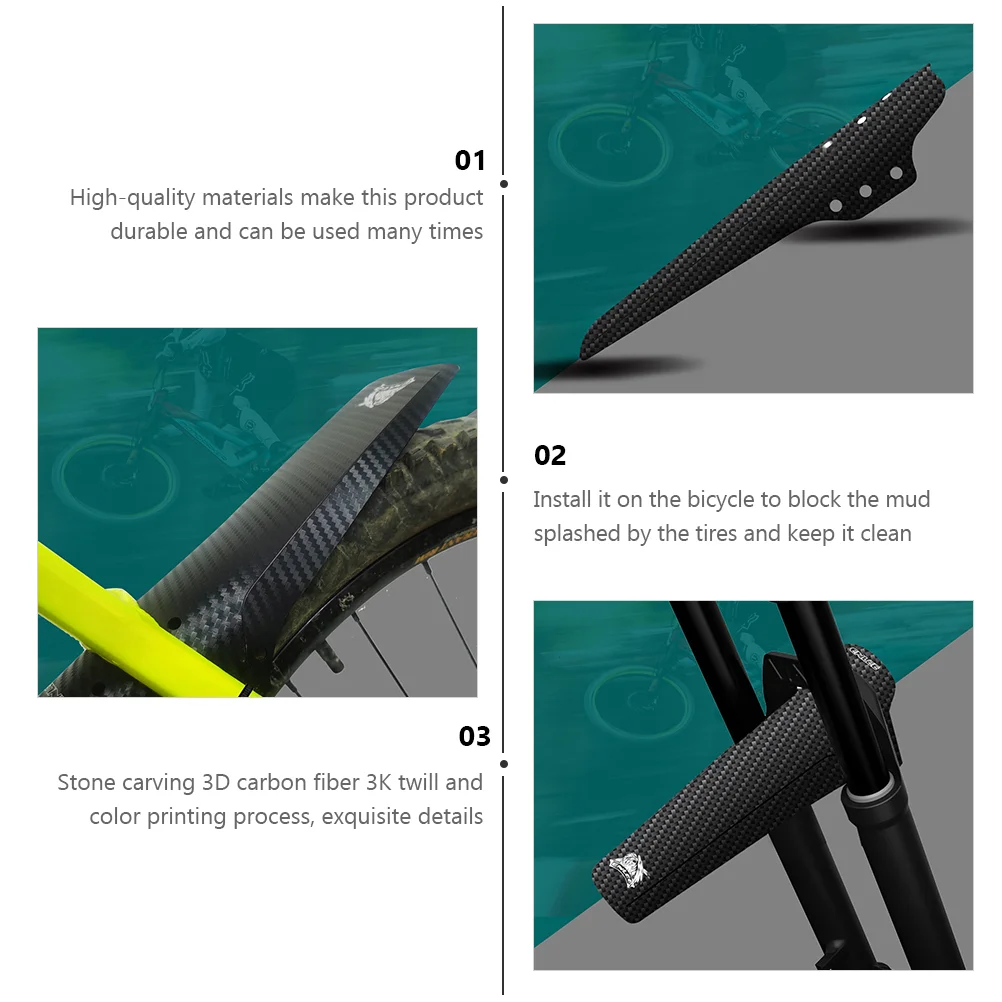 01

High-quality materials make this product durable and can be used many times

02

Install it on the bicycle to block the mud splashed by the tires and keep it clean

03

Stone carving 3D carbon fiber 3K twill and color printing process, exquisite details