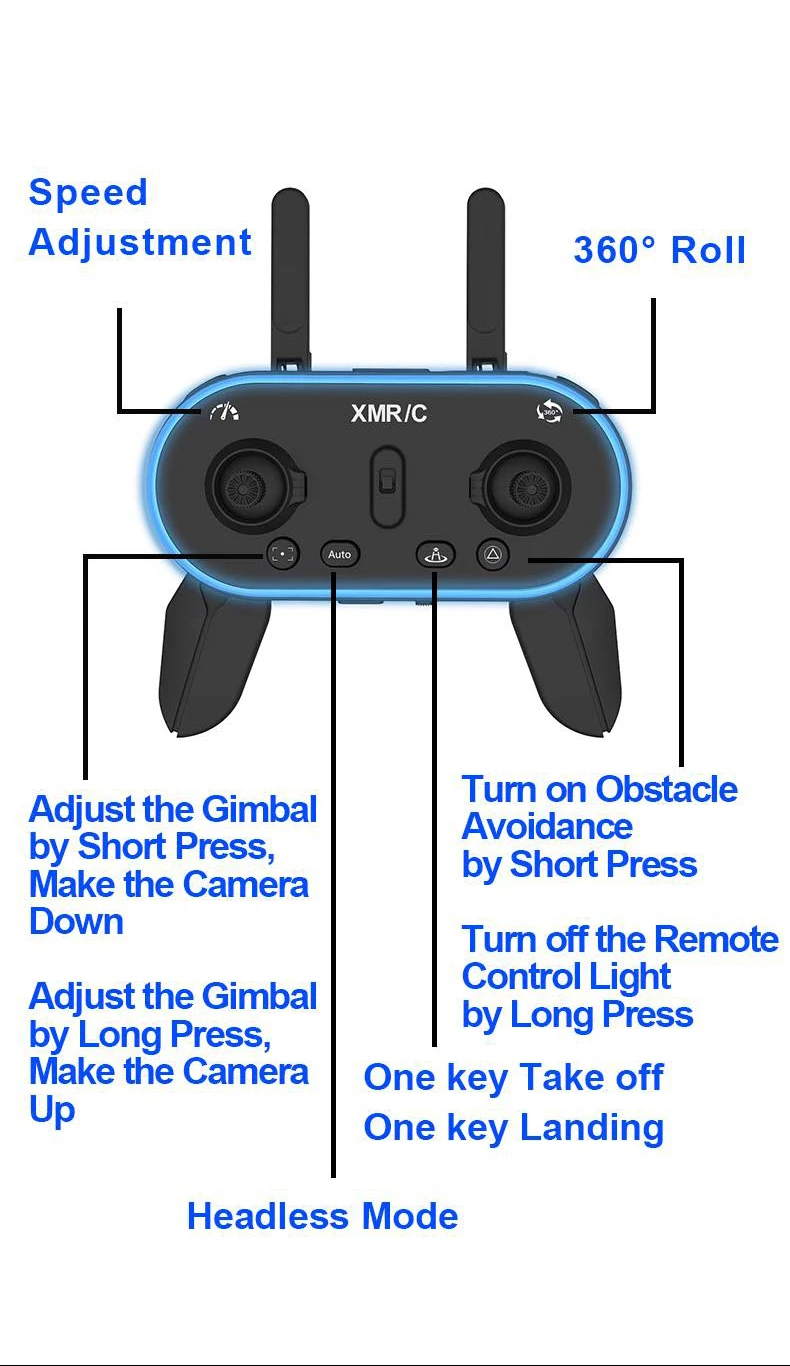 Speed Adjustment

360° Roll

XMR/C

360°

Auto

Adjust the Gimbal by Short Press, Make the Camera Down

Adjust the Gimbal by Long Press, Make the Camera Up

Turn on Obstacle Avoidance by Short Press

Turn off the Remote Control Light by Long Press

One key Take off
One key Landing

Headless Mode