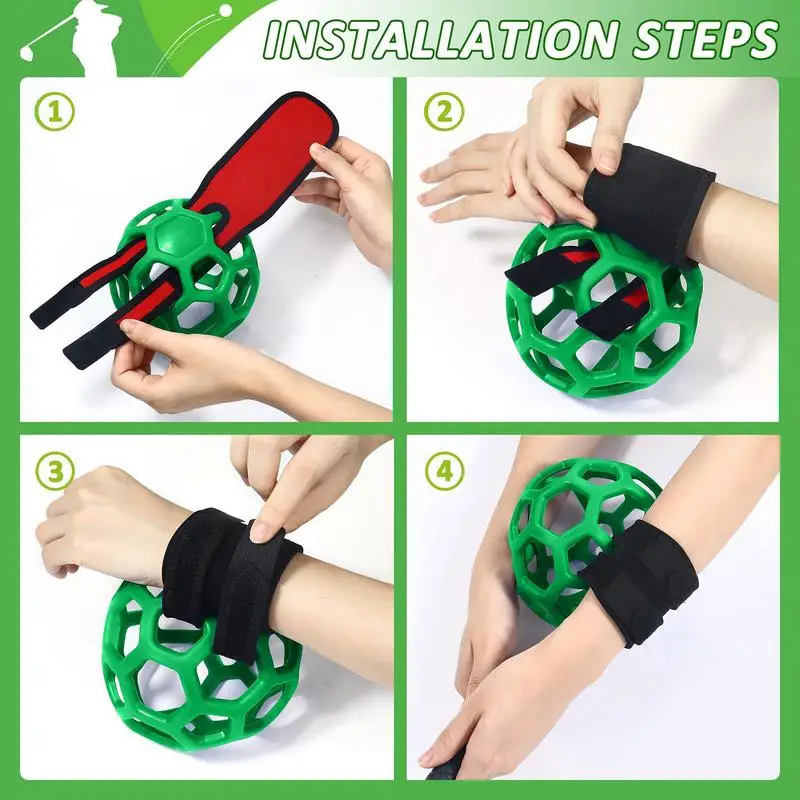 INSTALLATION STEPS

1

2

3

4