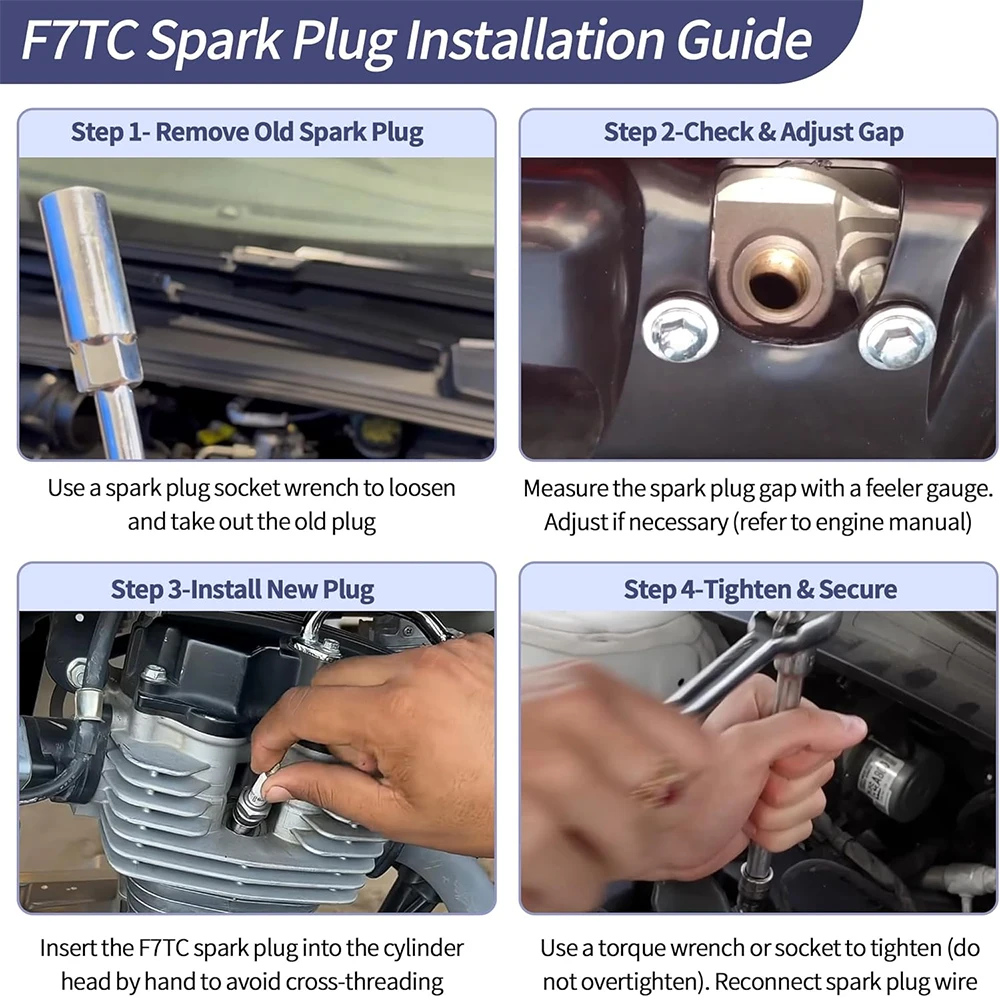 F7TC Spark Plug Installation Guide

Step 1- Remove Old Spark Plug

Use a spark plug socket wrench to loosen and take out the old plug

Step 2-Check & Adjust Gap

Measure the spark plug gap with a feeler gauge. Adjust if necessary (refer to engine manual)

Step 3-Install New Plug

Insert the F7TC spark plug into the cylinder head by hand to avoid cross-threading

Step 4-Tighten & Secure

Use a torque wrench or socket to tighten (do not overtighten). Reconnect spark plug wire