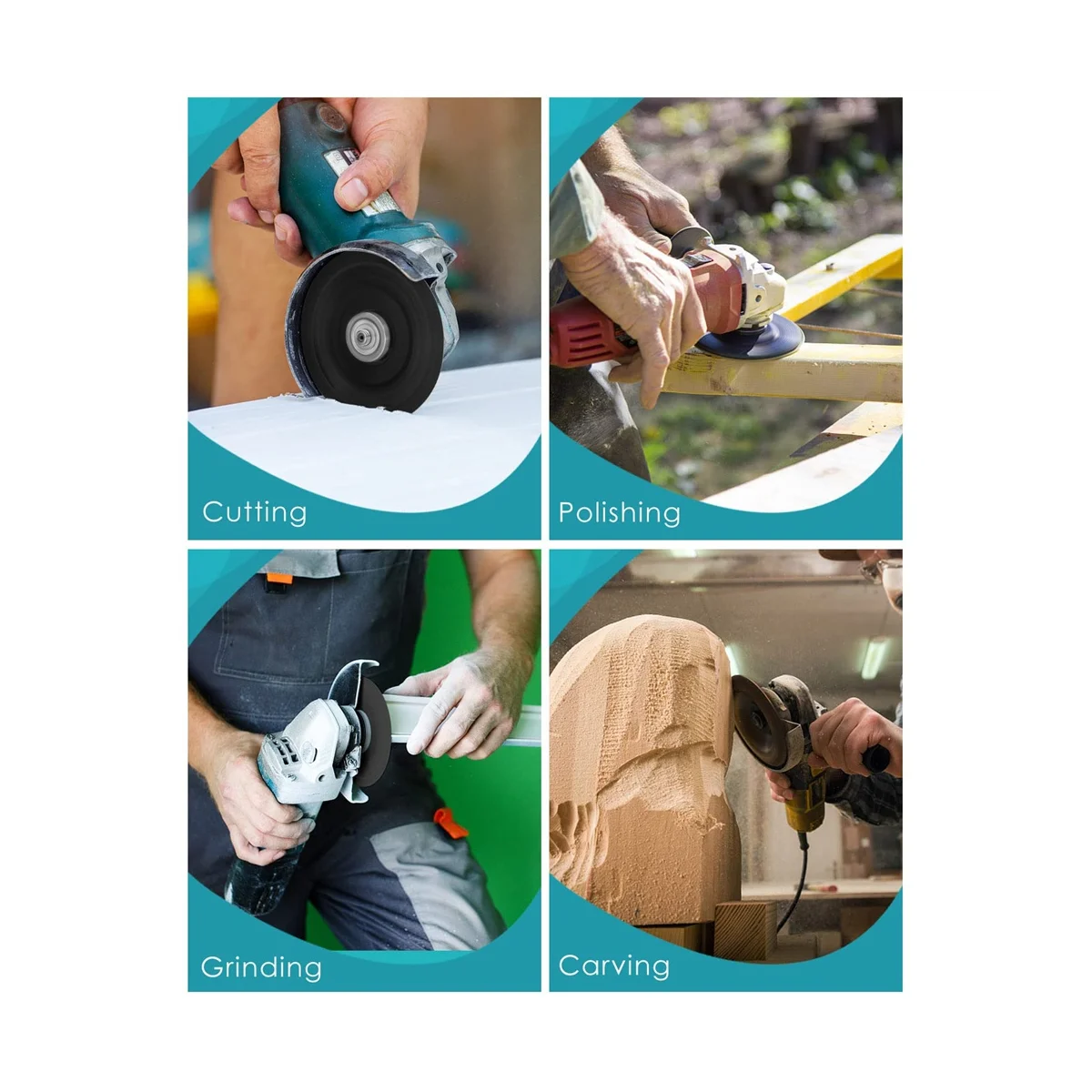 Cutting

Polishing

Grinding

Carving