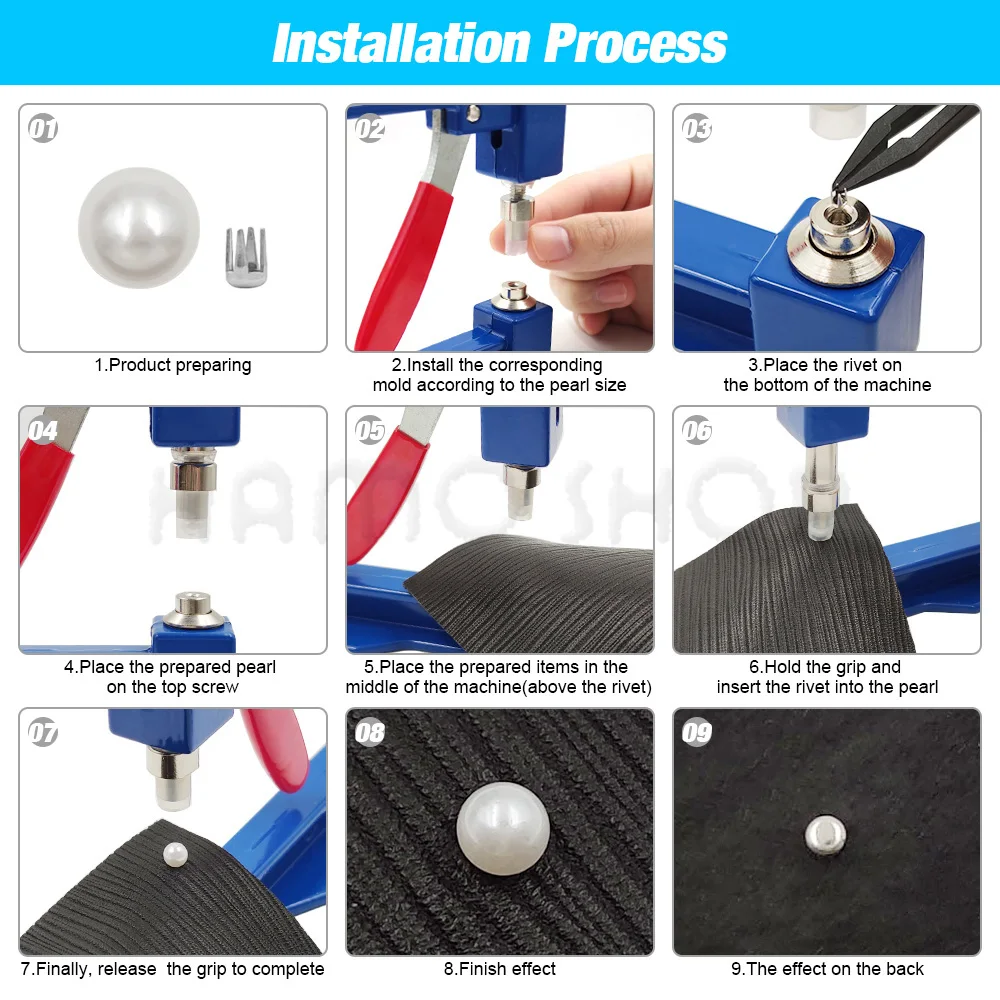 Installation Process

01

1.Product preparing

02

2.Install the corresponding mold according to the pearl size

03

3.Place the rivet on the bottom of the machine

04

4.Place the prepared pearl on the top screw

05

5.Place the prepared items in the middle of the machine(above the rivet)

06

6.Hold the grip and insert the rivet into the pearl

07

7.Finally, release the grip to complete

08

8.Finish effect

09

9.The effect on the back

HAMO SHOP