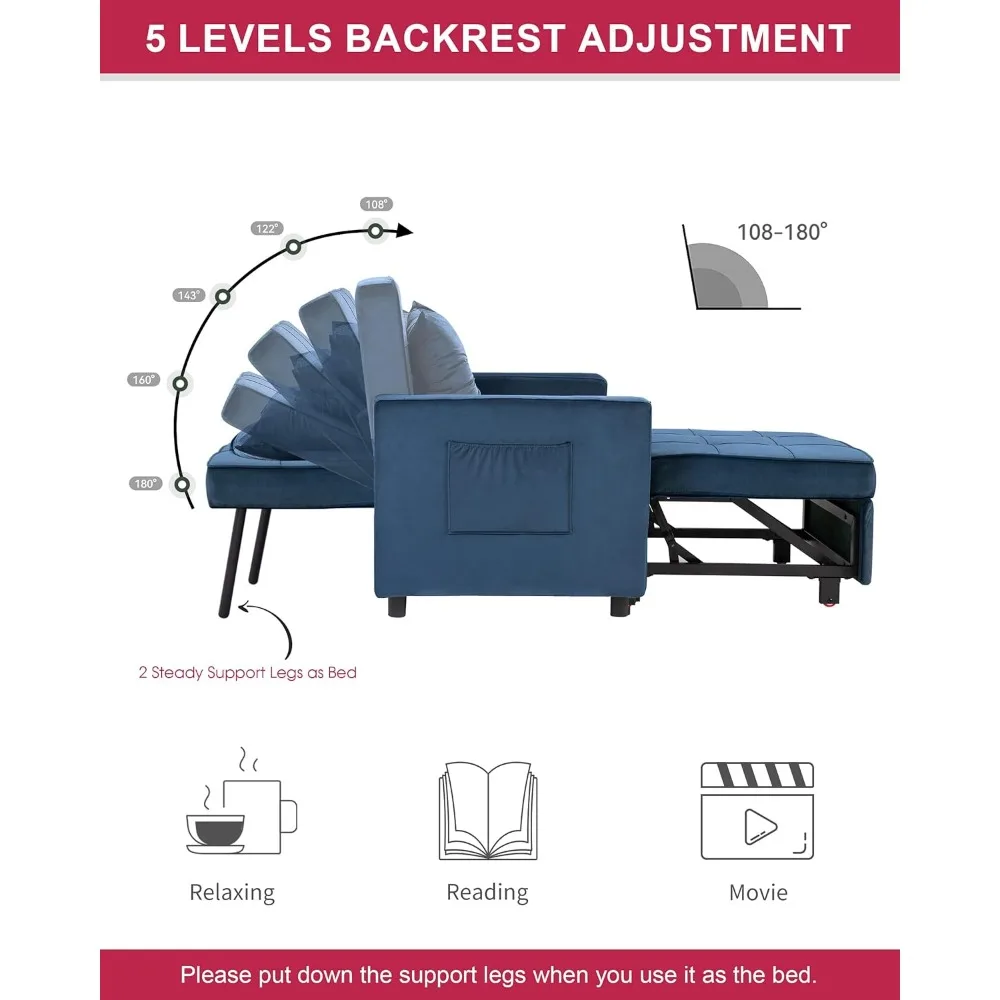 5 LEVELS BACKREST ADJUSTMENT

108°
122°
143°
160°
180°

108-180°

2 Steady Support Legs as Bed

Relaxing

Reading

Movie

Please put down the support legs when you use it as the bed.