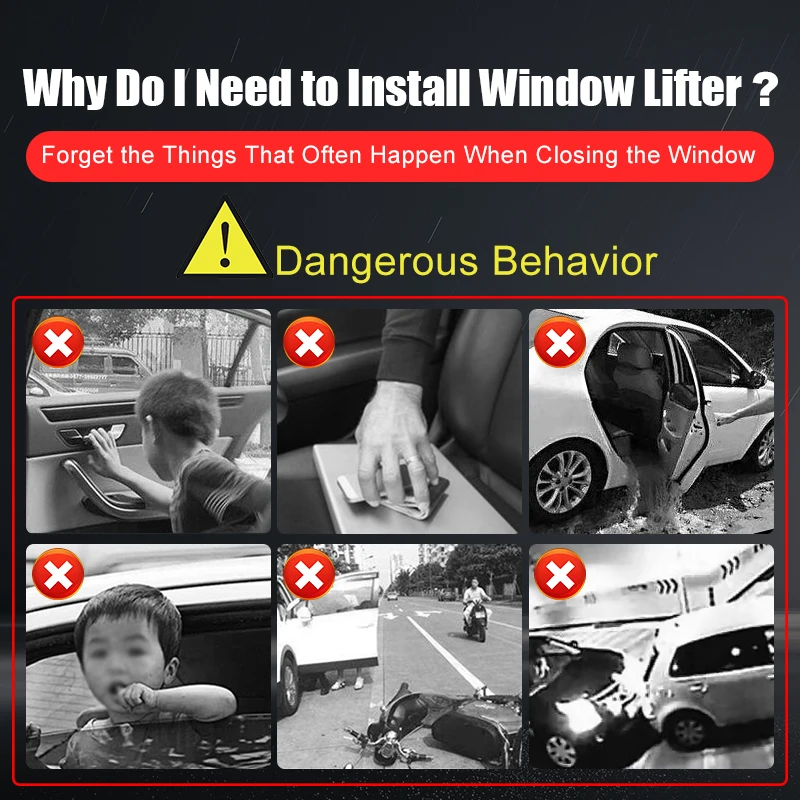 Why Do I Need to Install Window Lifter ?

Forget the Things That Often Happen When Closing the Window

Dangerous Behavior