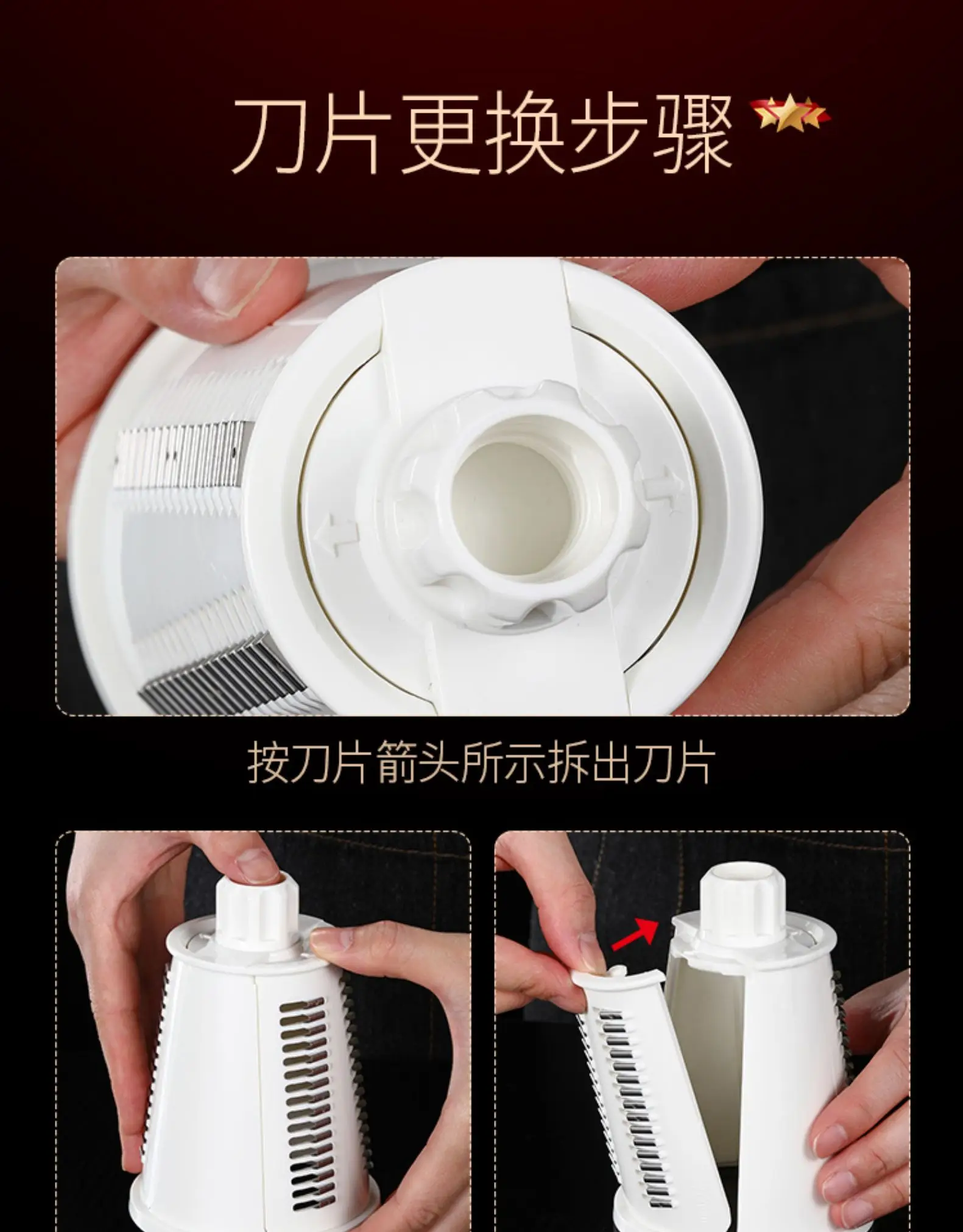 刀片更换步骤

按刀片箭头所示拆出刀片