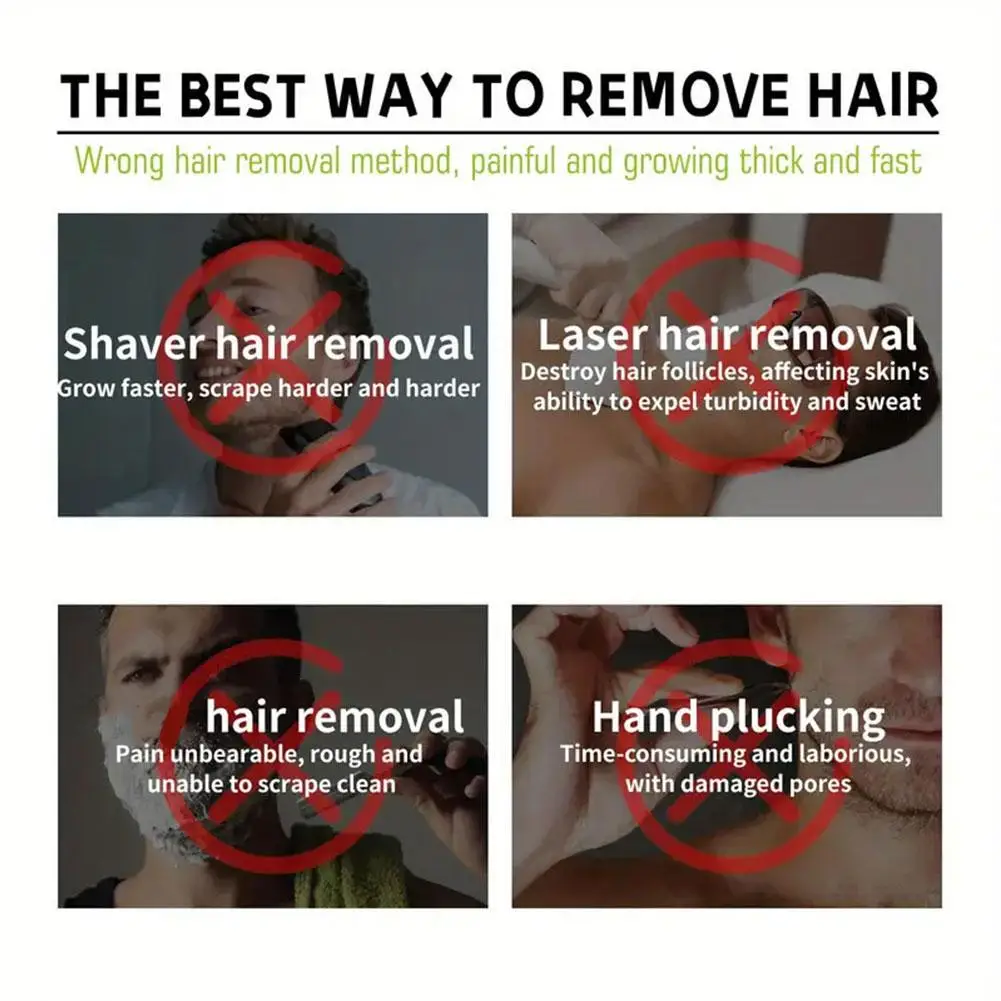 THE BEST WAY TO REMOVE HAIR

Wrong hair removal method, painful and growing thick and fast

Shaver hair removal
Grow faster, scrape harder and harder

Laser hair removal
Destroy hair follicles, affecting skin's ability to expel turbidity and sweat

hair removal
Pain unbearable, rough and unable to scrape clean

Hand plucking
Time-consuming and laborious, with damaged pores