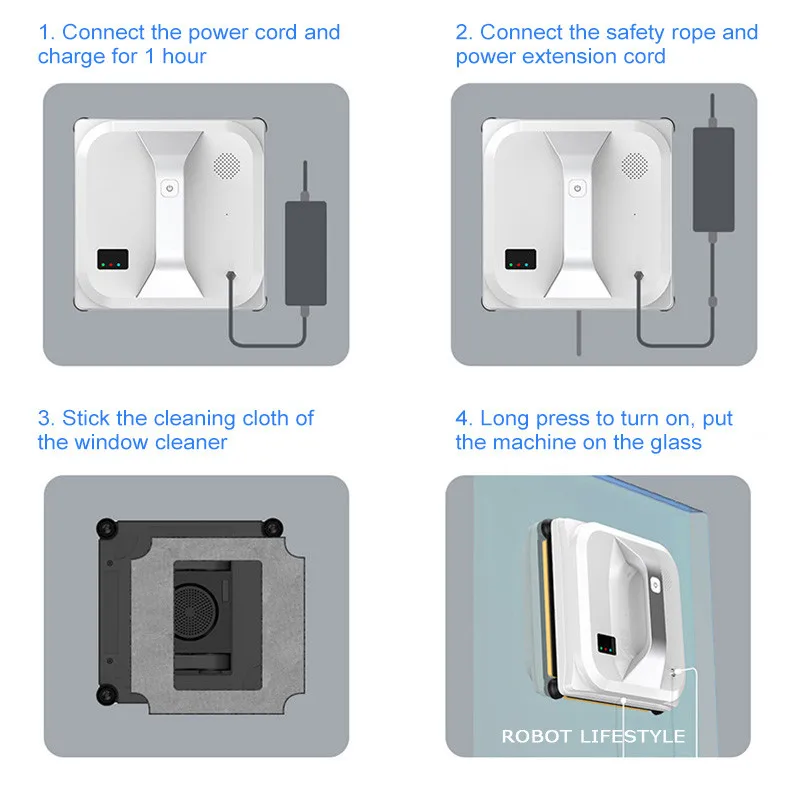 1. Connect the power cord and charge for 1 hour

2. Connect the safety rope and power extension cord

3. Stick the cleaning cloth of the window cleaner

4. Long press to turn on, put the machine on the glass

ROBOT LIFESTYLE