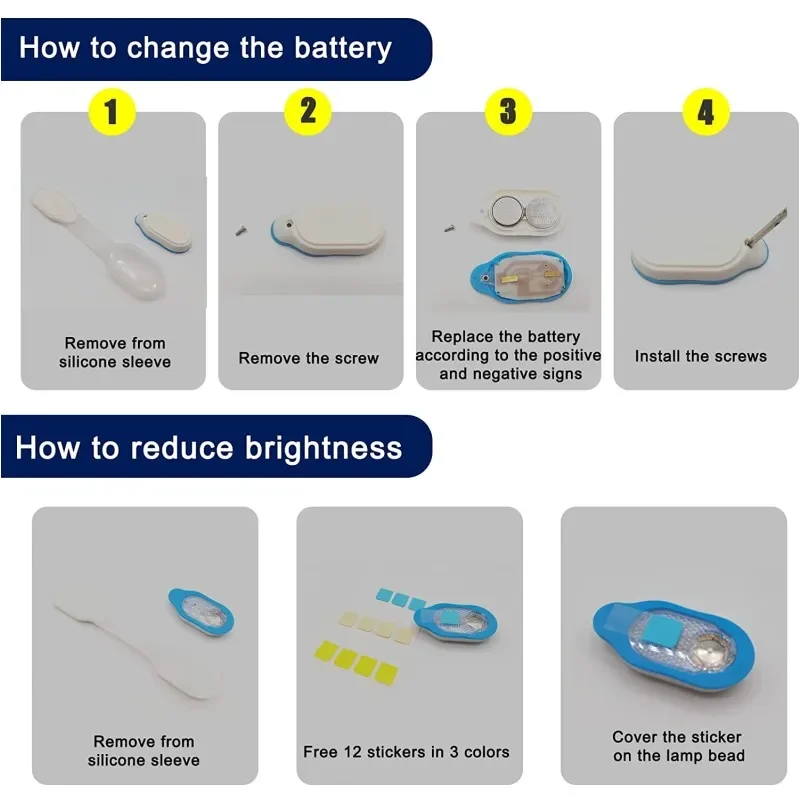 How to change the battery

1

Remove from silicone sleeve

2

Remove the screw

3

Replace the battery according to the positive and negative signs

4

Install the screws

How to reduce brightness

Remove from silicone sleeve

Free 12 stickers in 3 colors

Cover the sticker on the lamp bead