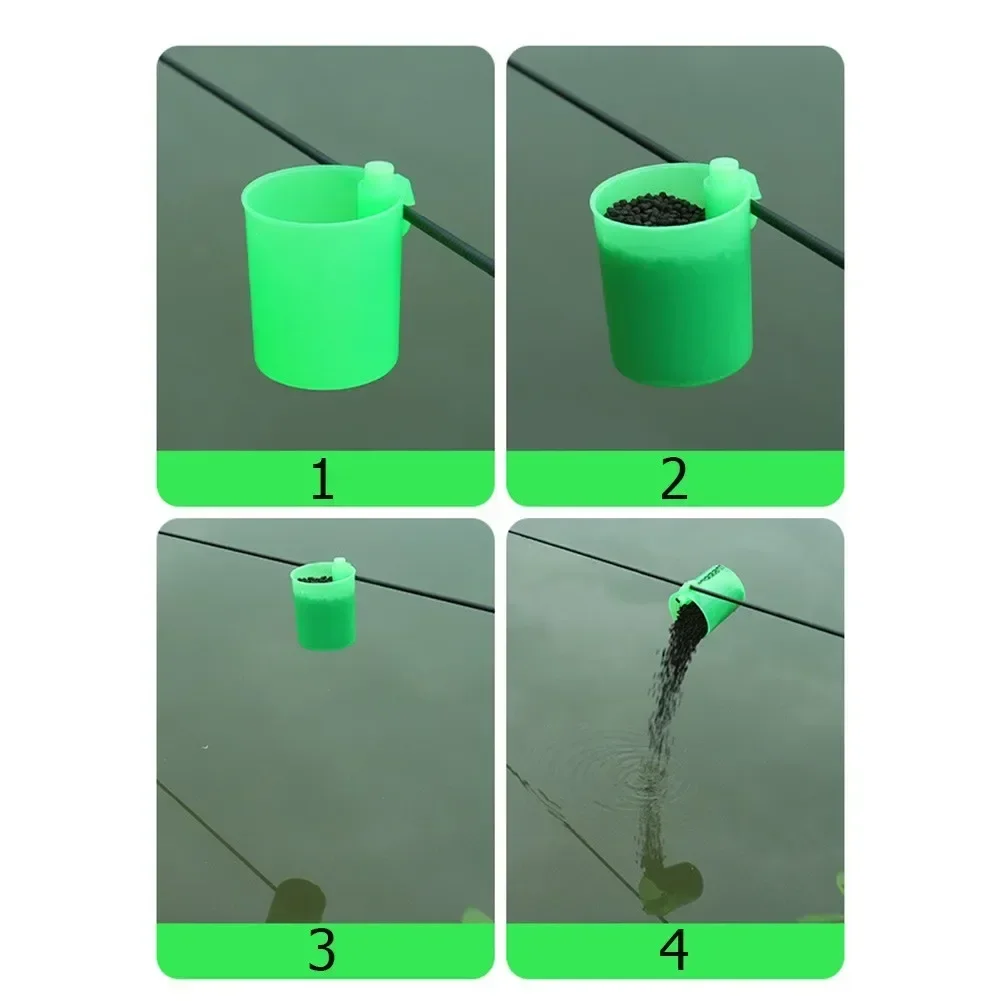 1

2

3

4