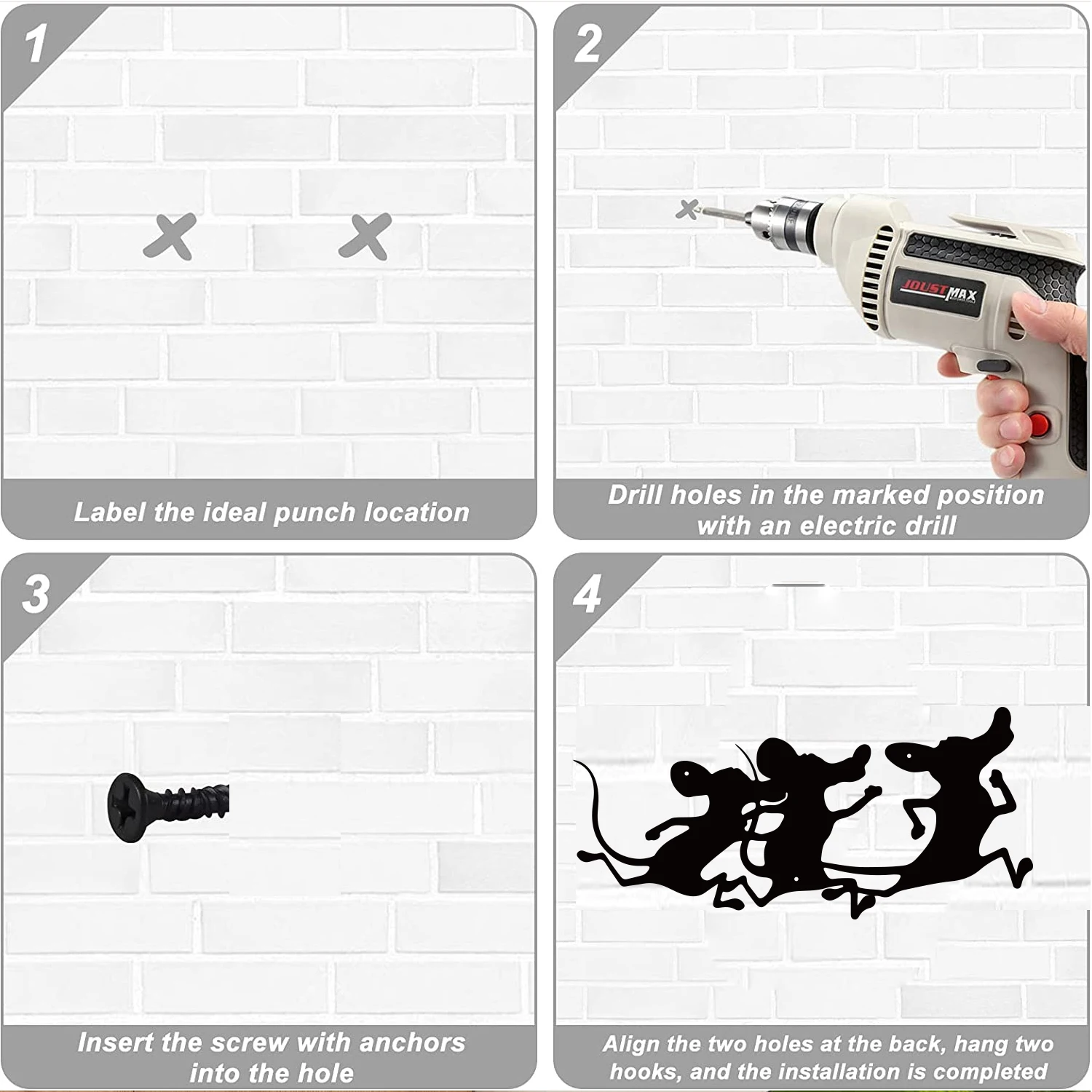 1

Label the ideal punch location

2

JOUSTMAX

Drill holes in the marked position with an electric drill

3

Insert the screw with anchors into the hole

4

Align the two holes at the back, hang two hooks, and the installation is completed