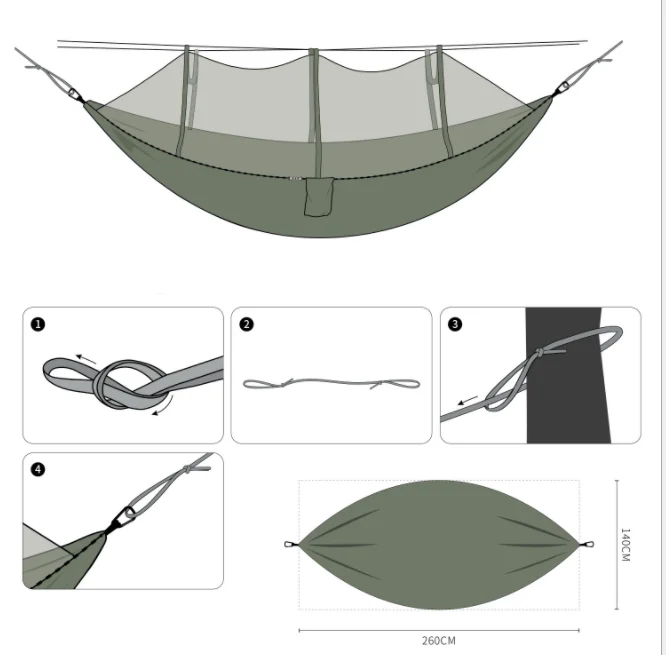 1

2

3

4

140CM

260CM