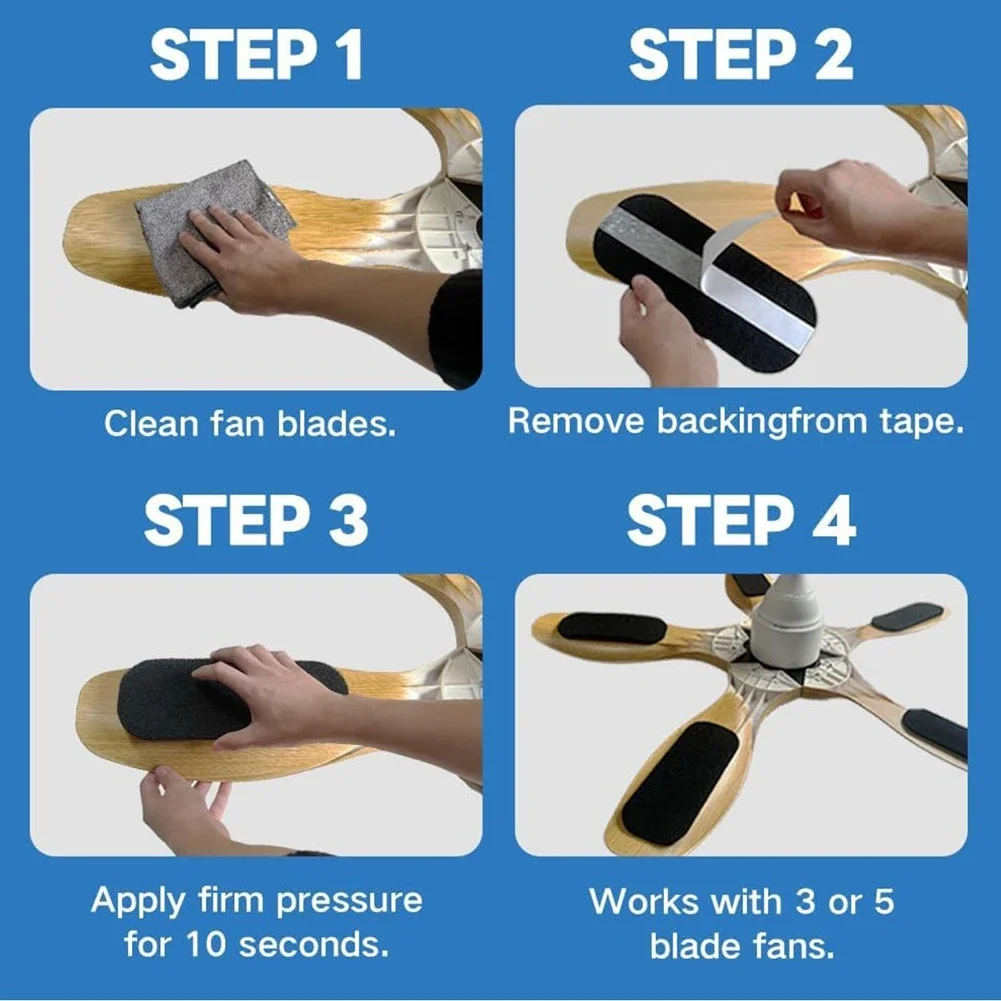 STEP 1

Clean fan blades.

STEP 2

Remove backingfrom tape.

STEP 3

Apply firm pressure for 10 seconds.

STEP 4

Works with 3 or 5 blade fans.