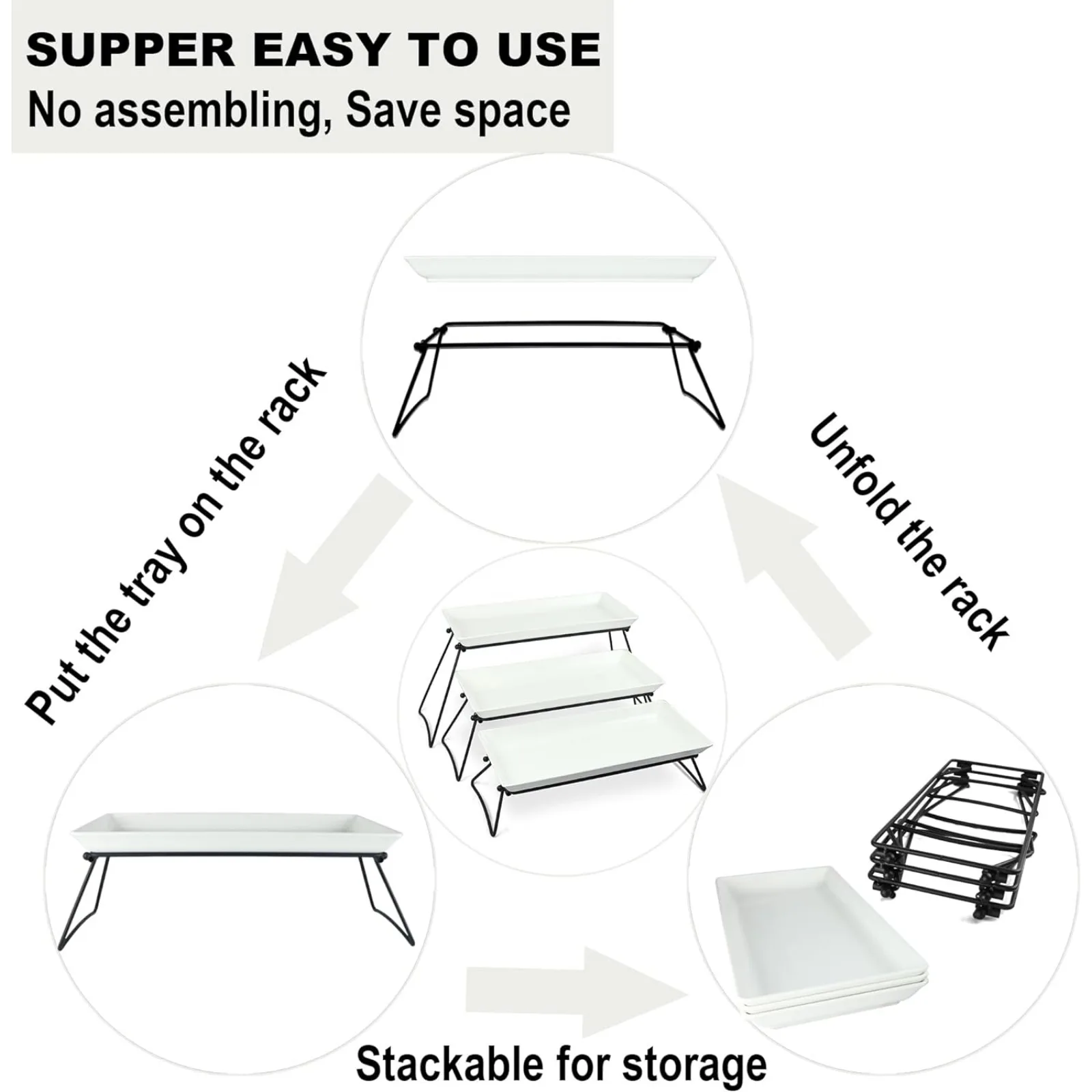 SUPPER EASY TO USE
No assembling, Save space

Put the tray on the rack

Unfold the rack

Stackable for storage